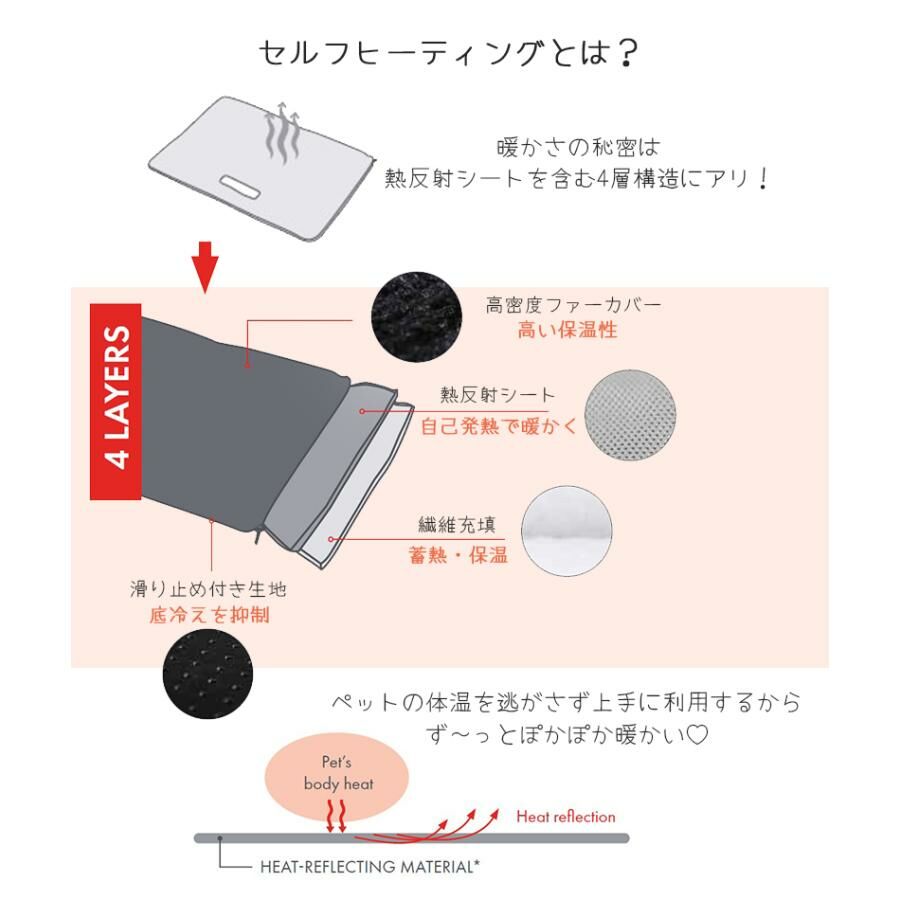 セルフヒーティングとは？

暖かさの秘密は
熱反射シートを含む4層構造にアリ！

4 LAYERS

高密度ファーカバー
高い保温性

熱反射シート
自己発熱で暖かく

繊維充填
蓄熱・保温

滑り止め付き生地
底冷えを抑制

ペットの体温を逃がさず上手に利用するから
ず〜っとぽかぽか暖かい♡

Pet's body heat

Heat reflection

HEAT-REFLECTING MATERIAL*