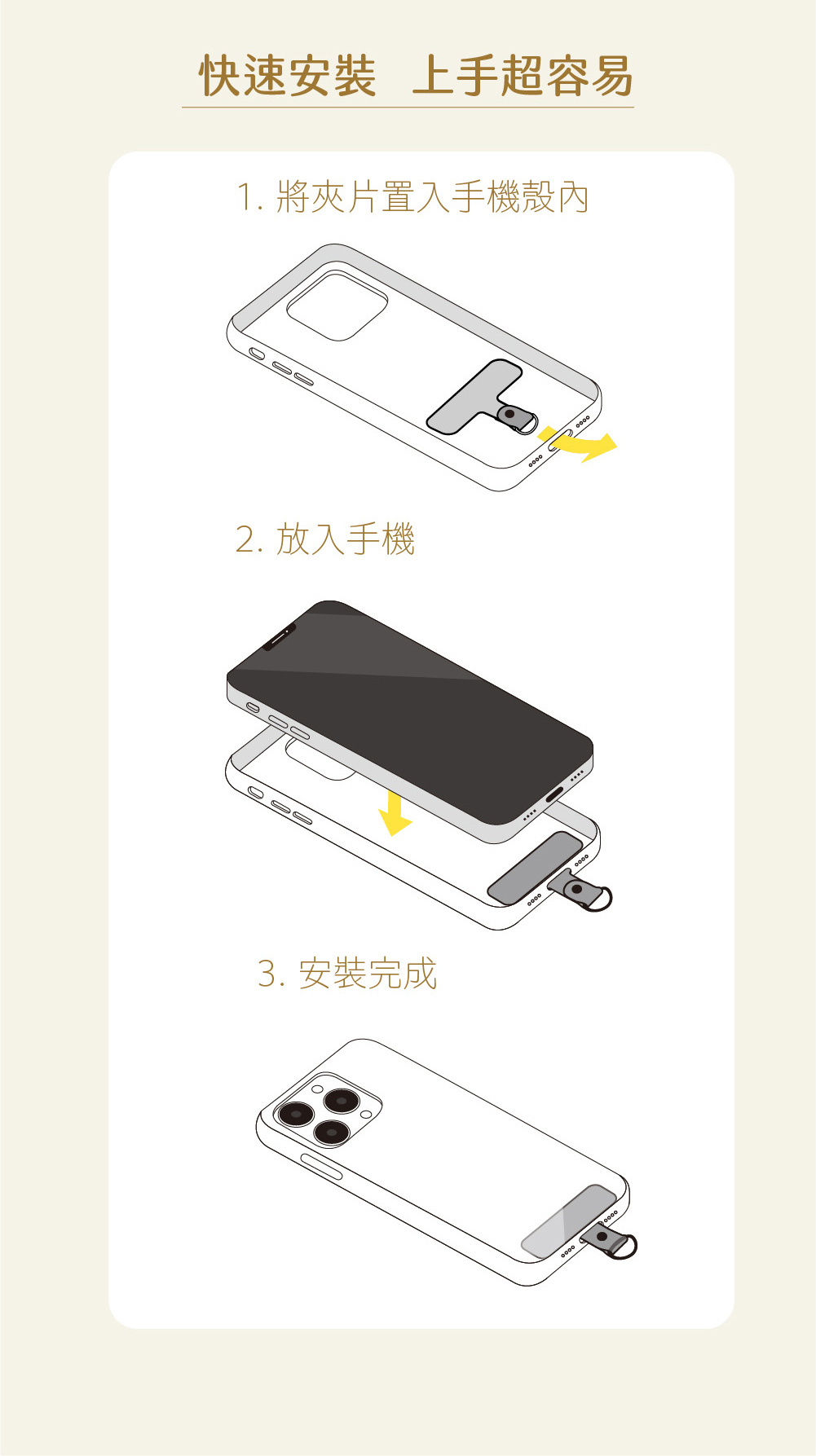 快速安裝　上手超容易

1. 將夾片置入手機殼內

2. 放入手機

3. 安裝完成