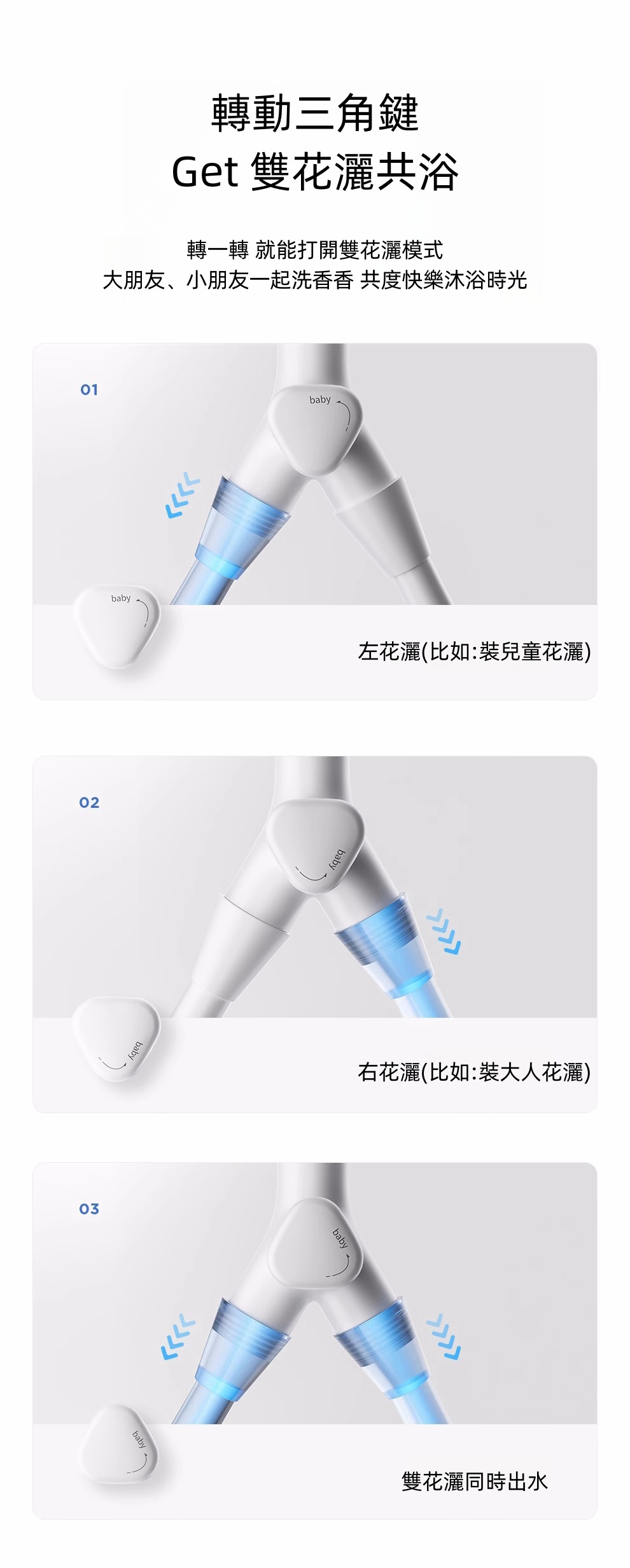 轉動三角鍵
Get 雙花灑共浴

轉一轉 就能打開雙花灑模式
大朋友、小朋友一起洗香香 共度快樂沐浴時光

01

baby

baby

左花灑(比如:裝兒童花灑)

02

baby

baby

右花灑(比如:裝大人花灑)

03

baby

baby

雙花灑同時出水