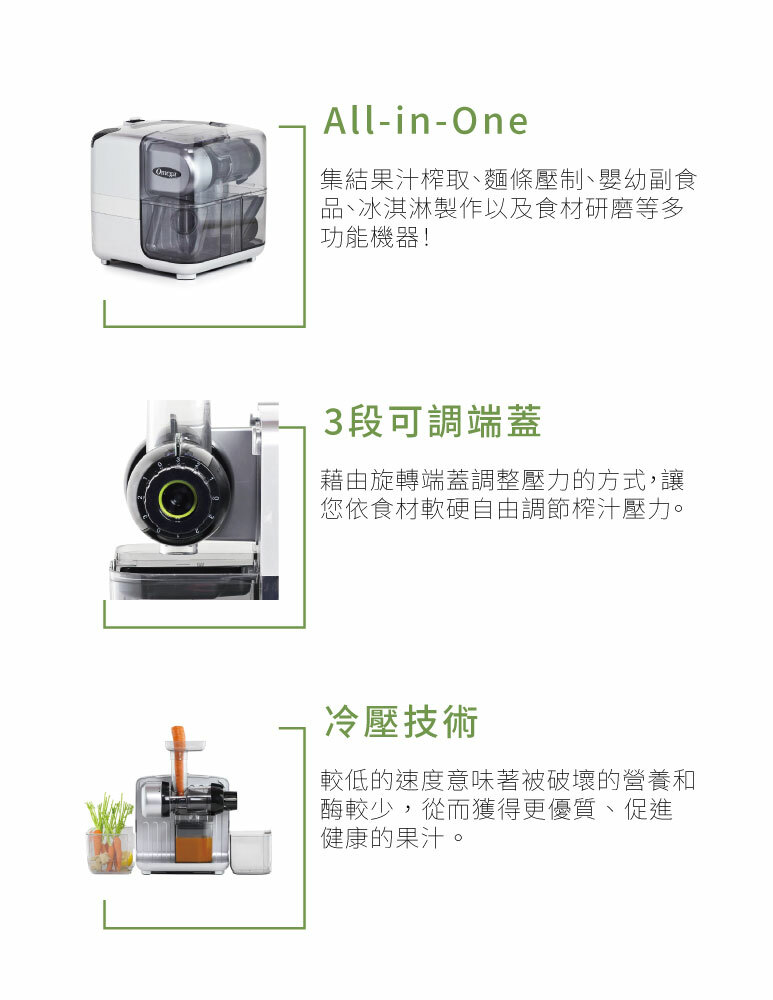 Omega

All-in-One

集結果汁榨取、麵條壓制、嬰幼副食品、冰淇淋製作以及食材研磨等多功能機器!

3段可調端蓋

藉由旋轉端蓋調整壓力的方式,讓您依食材軟硬自由調節榨汁壓力。

冷壓技術

較低的速度意味著被破壞的營養和酶較少,從而獲得更優質、促進健康的果汁。