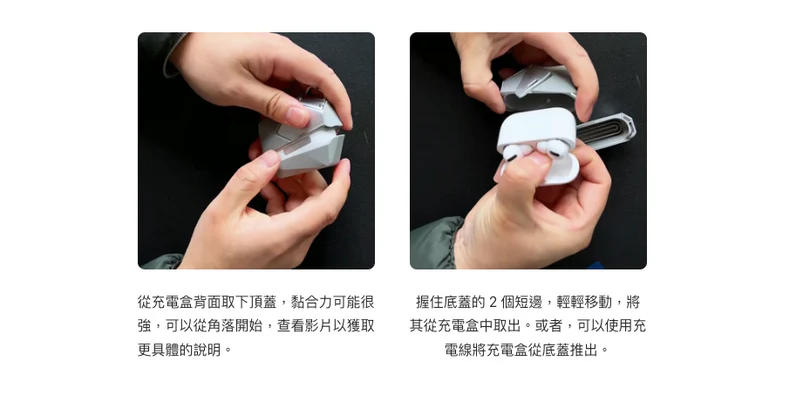 從充電盒背面取下頂蓋，黏合力可能很強，可以從角落開始，查看影片以獲取更具體的說明。

握住底蓋的 2 個短邊，輕輕移動，將其從充電盒中取出。或者，可以使用充電線將充電盒從底蓋推出。