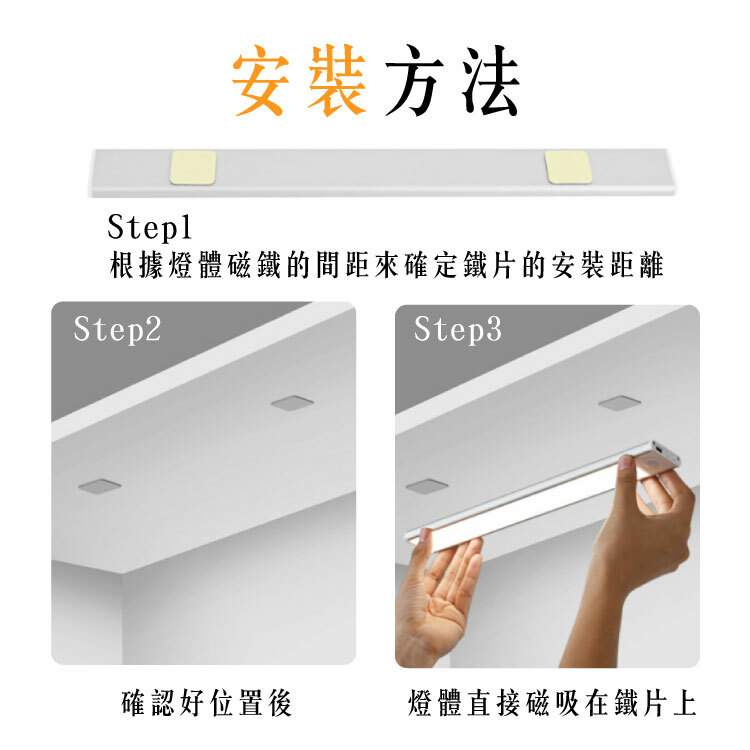 安裝方法

Step1
根據燈體磁鐵的間距來確定鐵片的安裝距離

Step2

確認好位置後

Step3

燈體直接磁吸在鐵片上