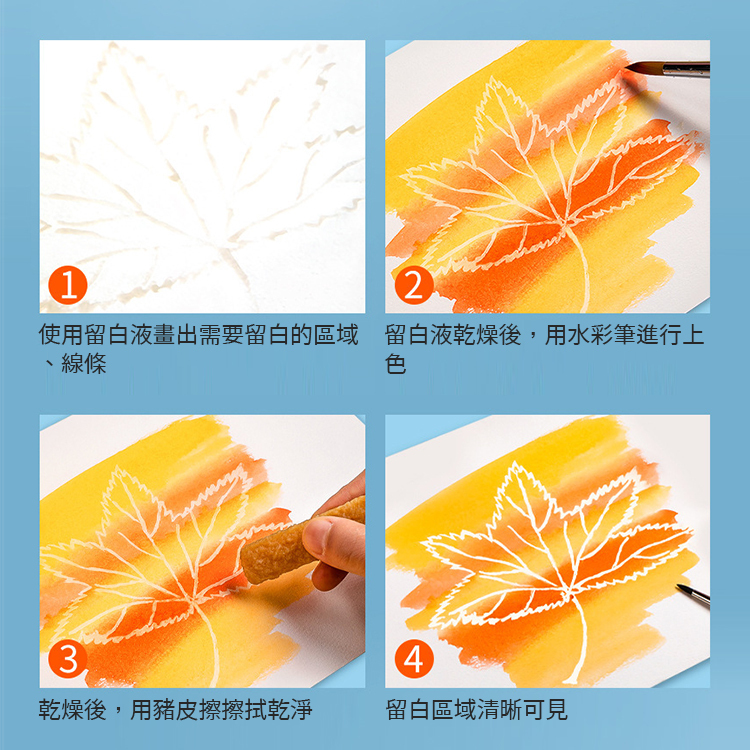 1

使用留白液畫出需要留白的區域、線條

2

留白液乾燥後，用水彩筆進行上色

3

乾燥後，用豬皮擦擦拭乾淨

4

留白區域清晰可見