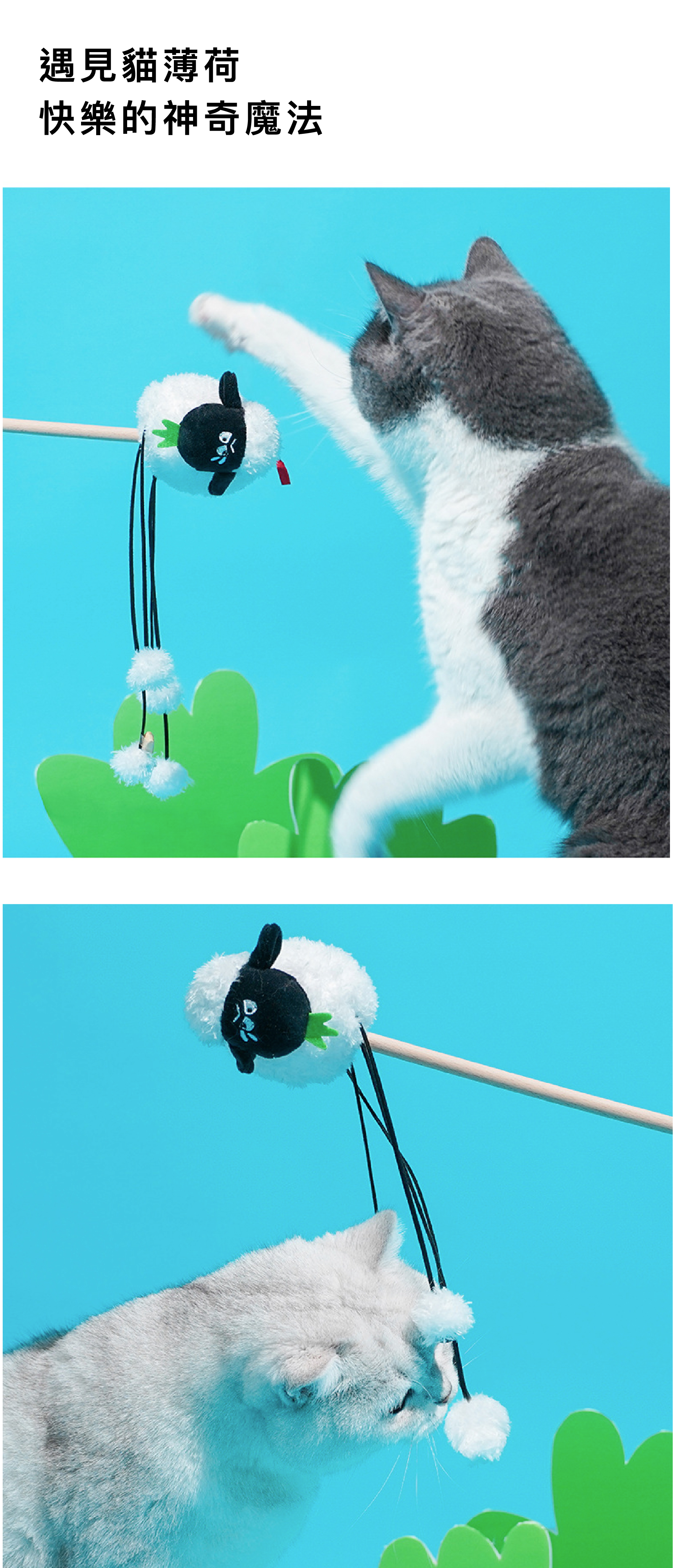 遇見貓薄荷
快樂的神奇魔法