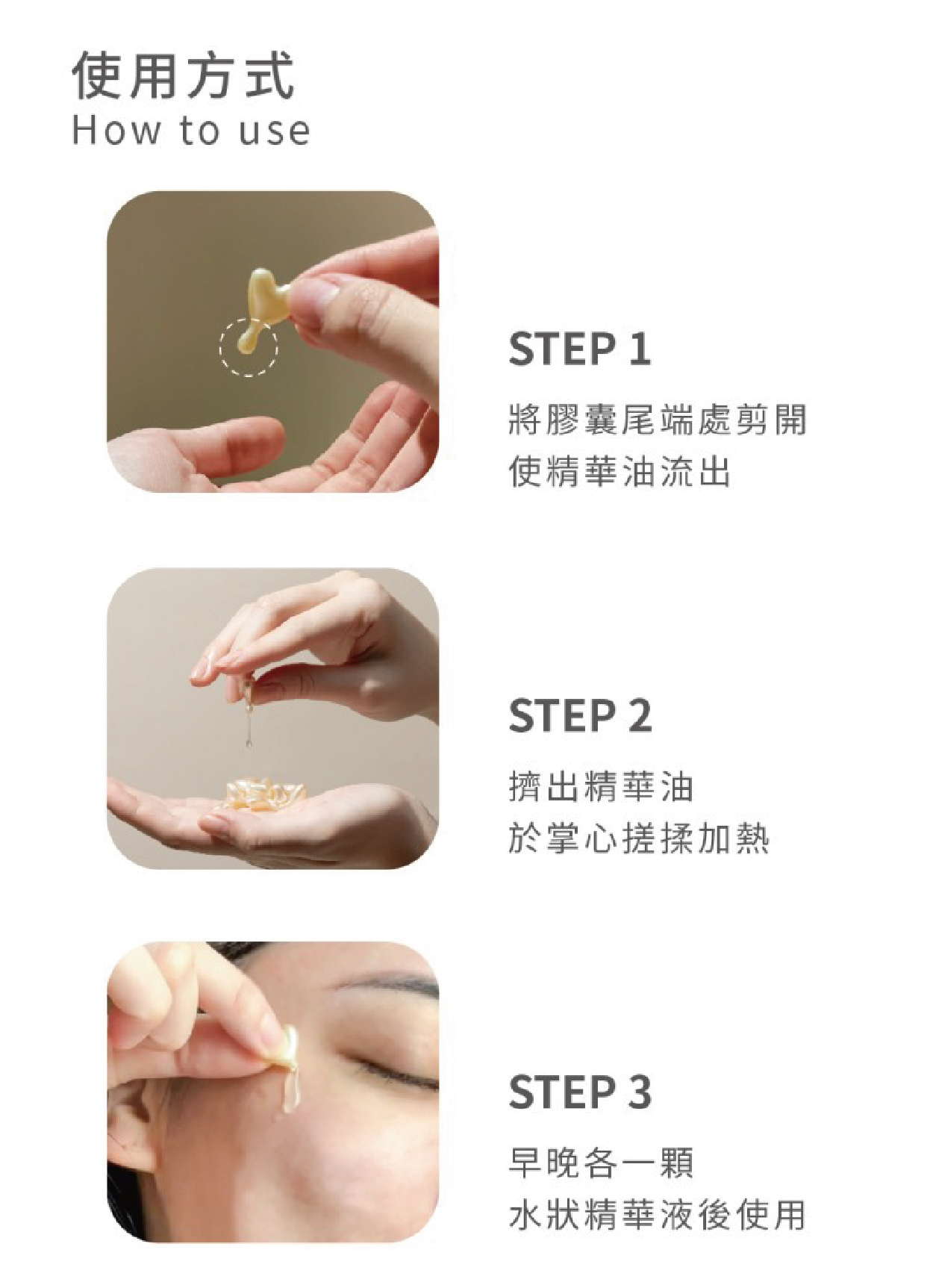 使用方式
How to use

STEP 1

將膠囊尾端處剪開
使精華油流出

STEP 2

擠出精華油
於掌心搓揉加熱

STEP 3

早晚各一顆
水狀精華液後使用