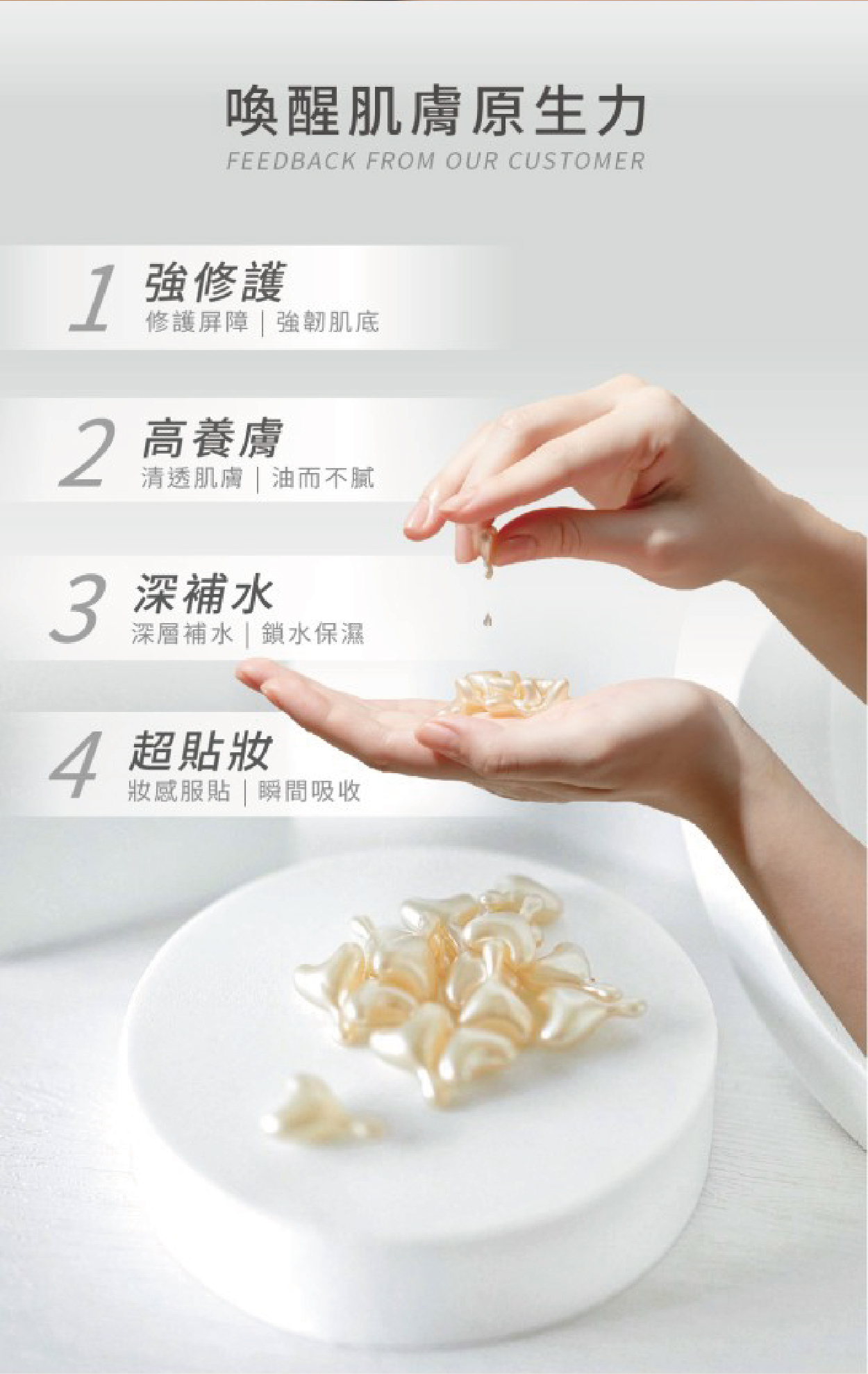 喚醒肌膚原生力
FEEDBACK FROM OUR CUSTOMER

1 強修護
修護屏障 | 強韌肌底

2 高養膚
清透肌膚 | 油而不膩

3 深補水
深層補水 | 鎖水保濕

4 超貼妝
妝感服貼 | 瞬間吸收