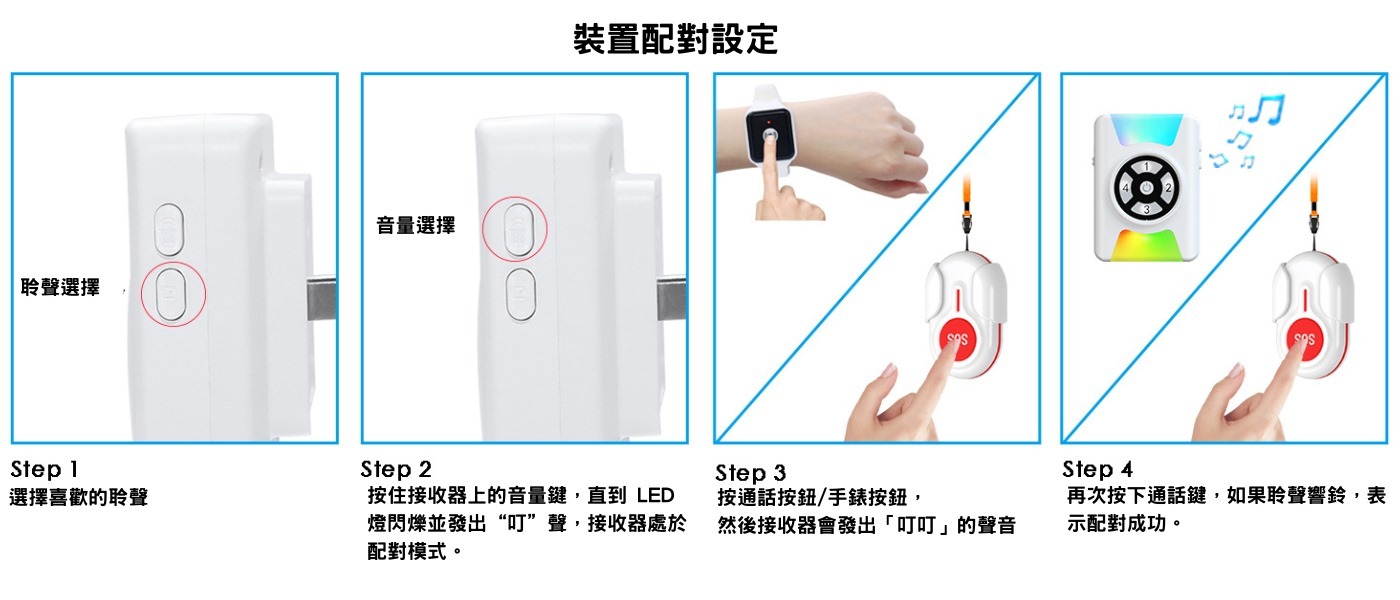 裝置配對設定

聆聲選擇

音量選擇

SOS

1
2
3
4

SOS

Step 1
選擇喜歡的聆聲

Step 2
按住接收器上的音量鍵，直到 LED 燈閃爍並發出“叮”聲，接收器處於配對模式。

Step 3
按通話按鈕/手錶按鈕，
然後接收器會發出「叮叮」的聲音

Step 4
再次按下通話鍵，如果聆聲響鈴，表示配對成功。