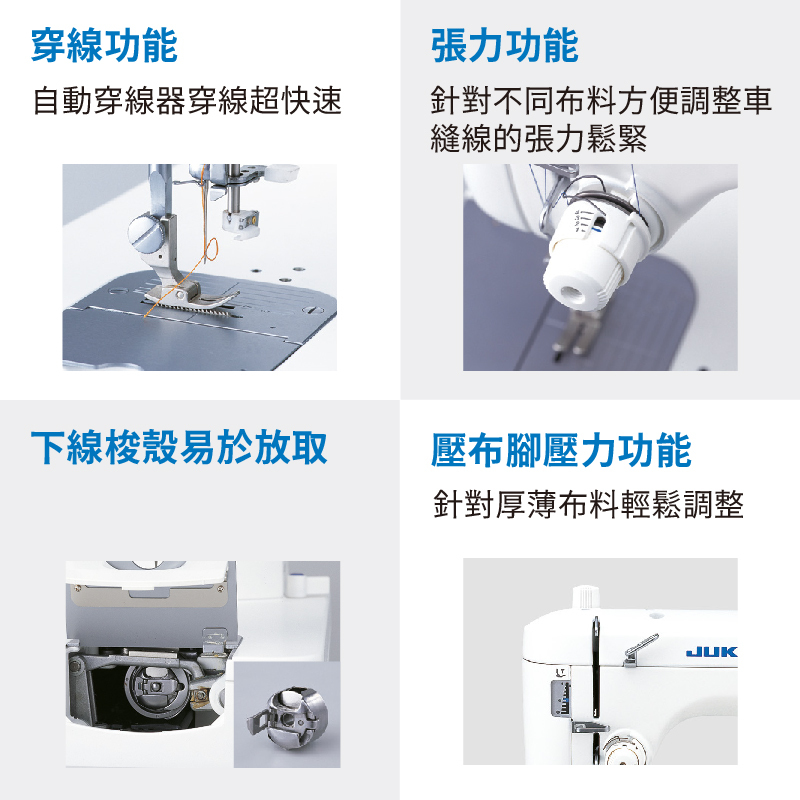 穿線功能

自動穿線器穿線超快速

張力功能

針對不同布料方便調整車縫線的張力鬆緊

下線梭殼易於放取

壓布腳壓力功能

針對厚薄布料輕鬆調整

JUK