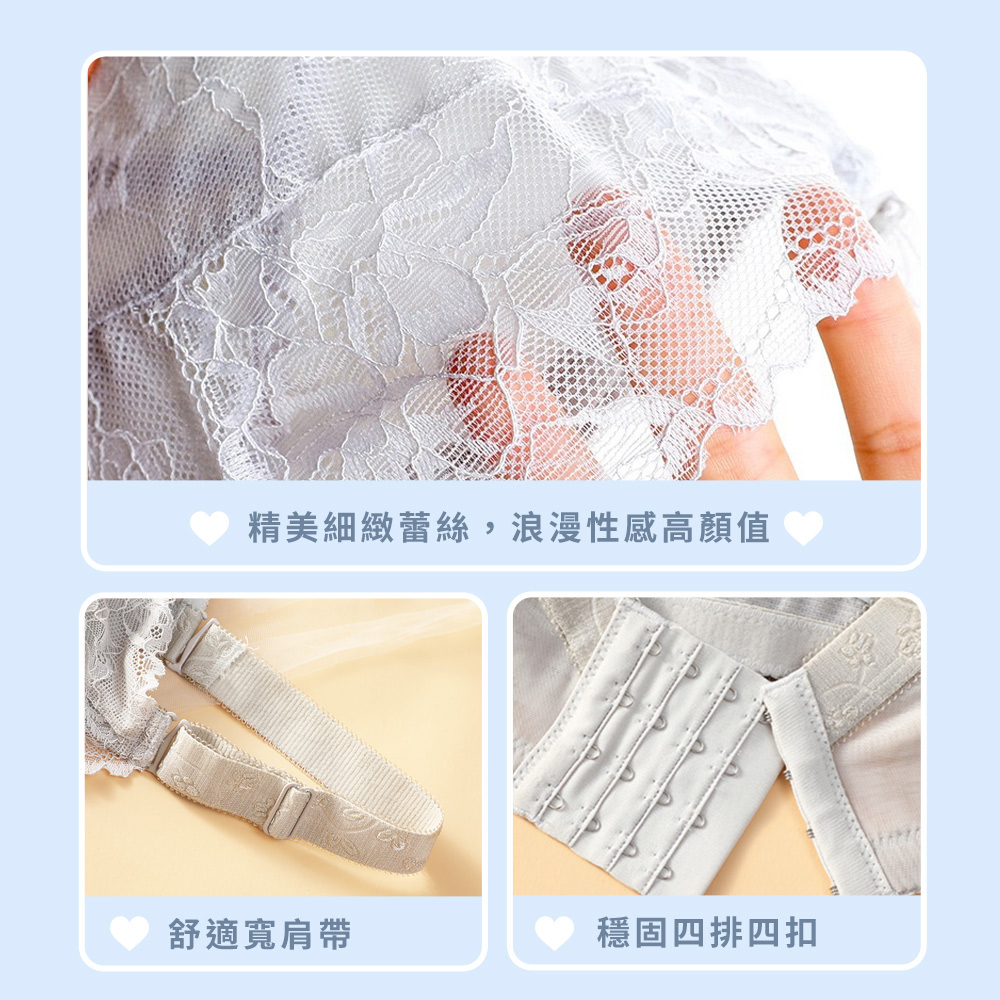 精美細緻蕾絲，浪漫性感高顏值

舒適寬肩帶

穩固四排四扣