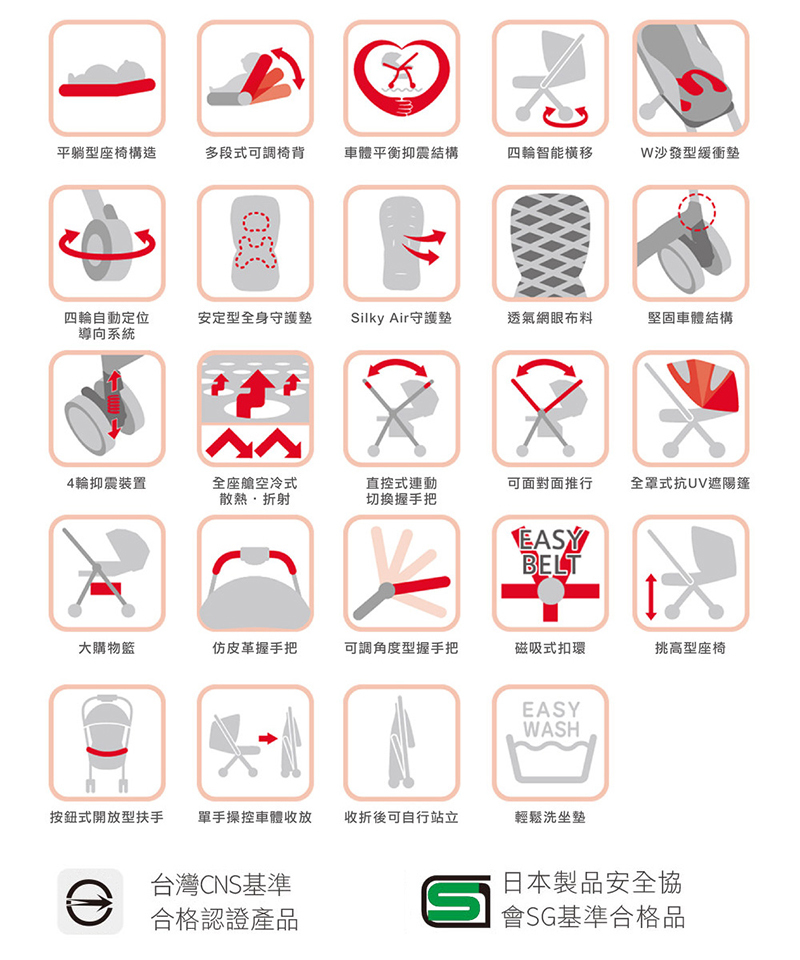 平躺型座椅構造

多段式可調椅背

車體平衡抑震結構

四輪智能橫移

W沙發型緩衝墊

四輪自動定位導向系統

安定型全身守護墊

Silky Air守護墊

透氣網眼布料

堅固車體結構

4輪抑震裝置

全座艙空冷式散熱・折射

直控式連動切換握手把

可面對面推行

全罩式抗UV遮陽篷

大購物籃

仿皮革握手把

可調角度型握手把

EASY BELT

磁吸式扣環

挑高型座椅

按鈕式開放型扶手

單手操控車體收放

收折後可自行站立

EASY WASH

輕鬆洗坐墊

台灣CNS基準合格認證產品

日本製品安全協會SG基準合格品