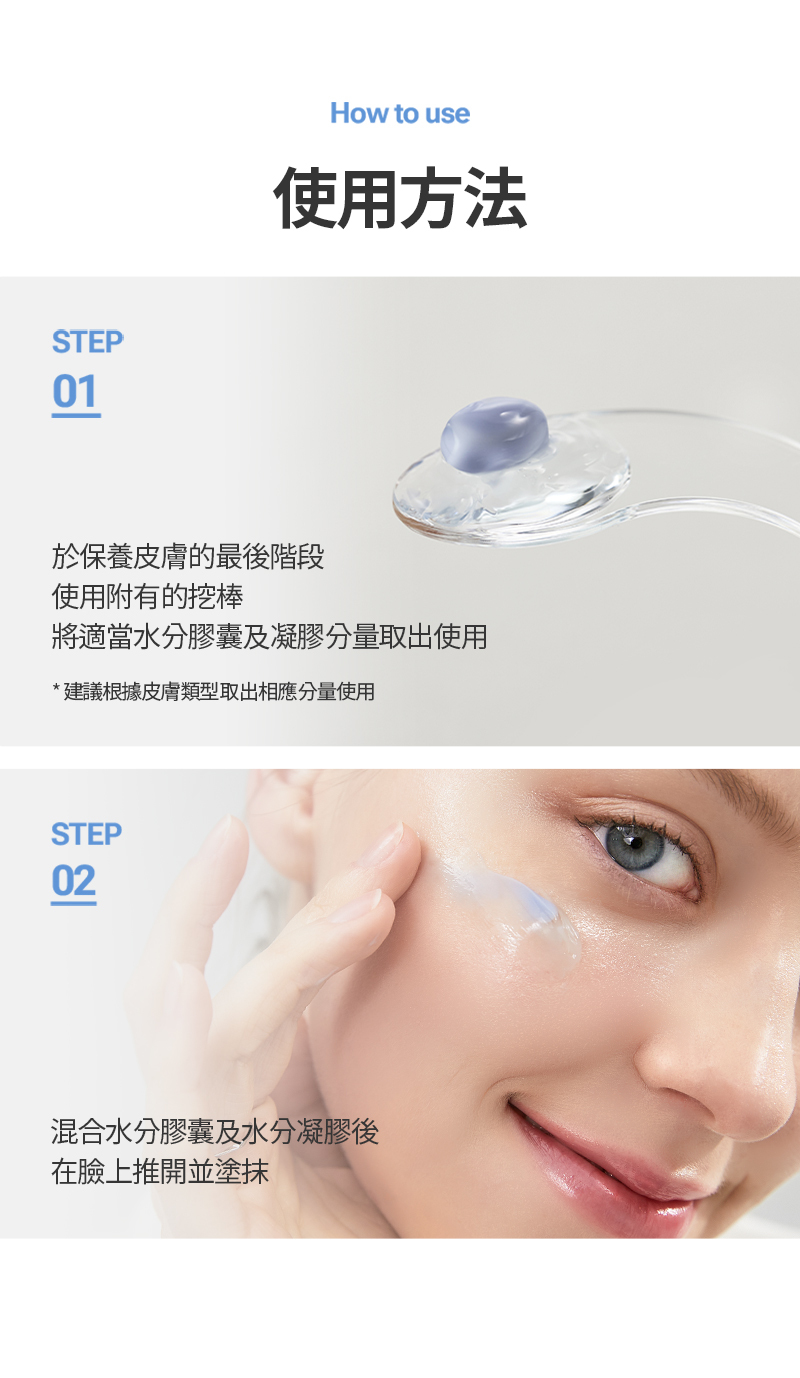 How to use

使用方法

STEP
01

於保養皮膚的最後階段
使用附有的挖棒
將適當水分膠囊及凝膠分量取出使用

* 建議根據皮膚類型取出相應分量使用

STEP
02

混合水分膠囊及水分凝膠後
在臉上推開並塗抹