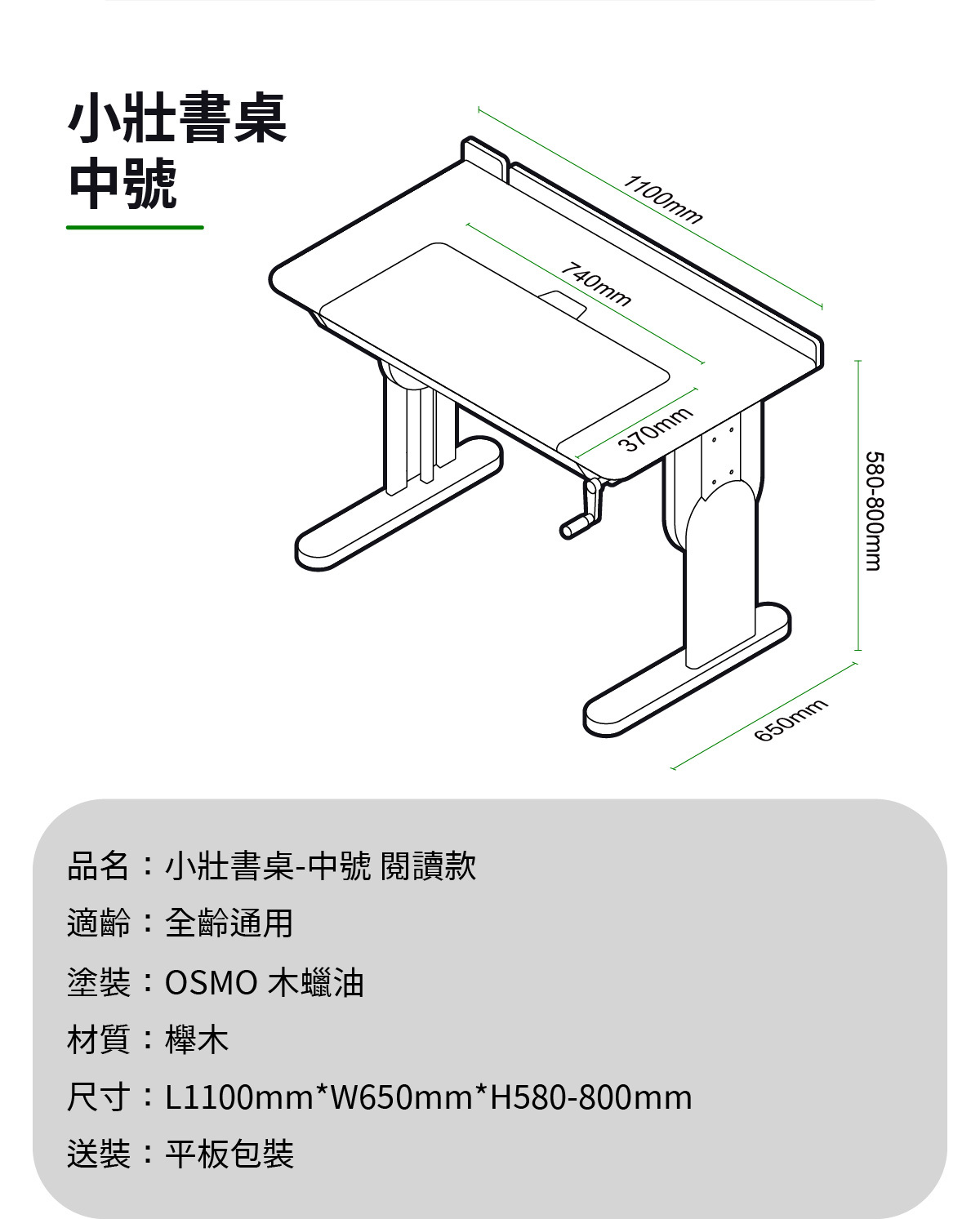 小壯書桌
中號

1100mm

740mm

370mm

580-800mm

650mm

品名：小壯書桌-中號 閱讀款

適齡：全齡通用

塗裝：OSMO 木蠟油

材質：櫸木

尺寸：L1100mm*W650mm*H580-800mm

送裝：平板包裝