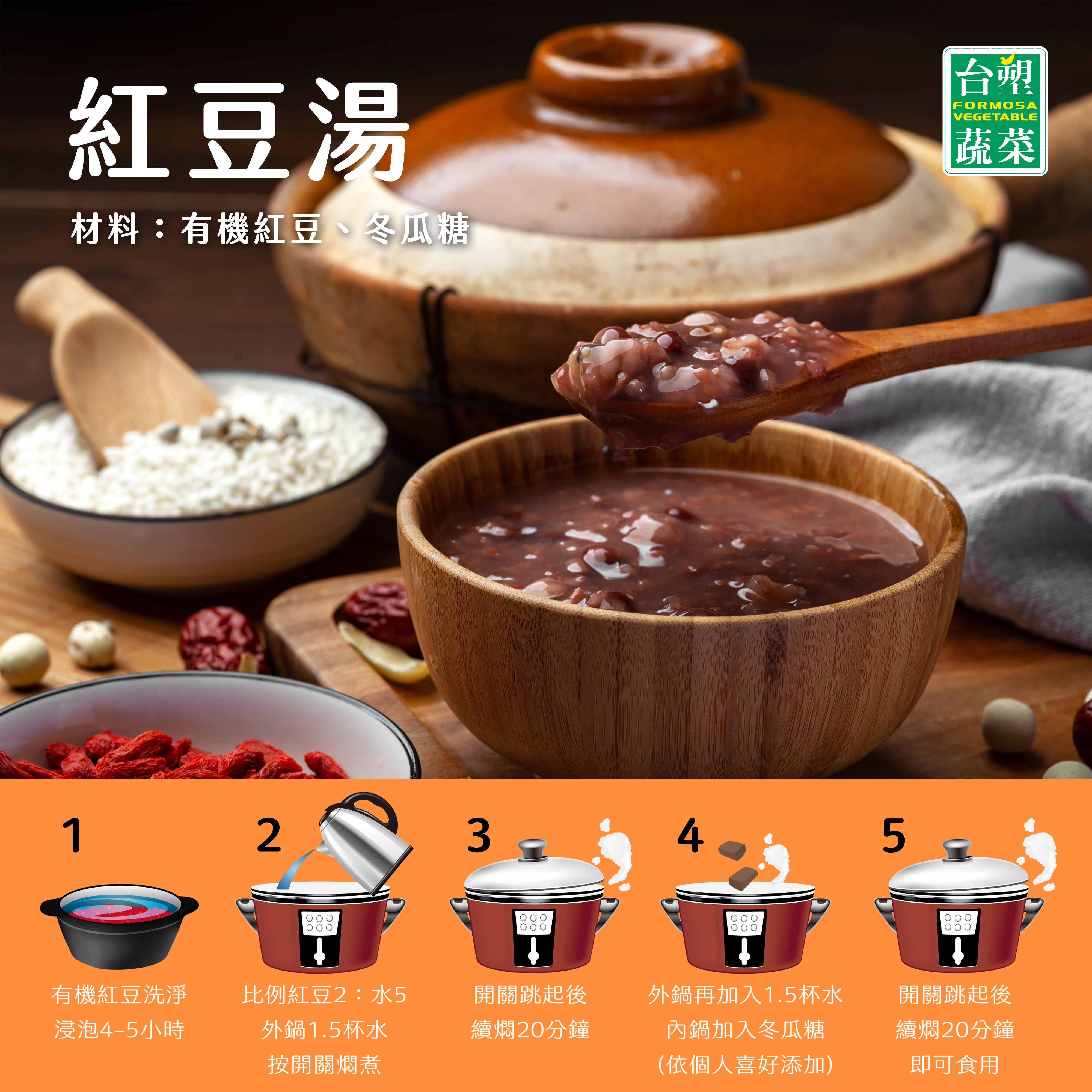 紅豆湯

材料：有機紅豆、冬瓜糖

台塑
FORMOSA
VEGETABLE
蔬菜

1
有機紅豆洗淨
浸泡4-5小時

2
比例紅豆2：水5
外鍋1.5杯水
按開關燜煮

3
開關跳起後
續燜20分鐘

4
外鍋再加入1.5杯水
內鍋加入冬瓜糖
(依個人喜好添加)

5
開關跳起後
續燜20分鐘
即可食用