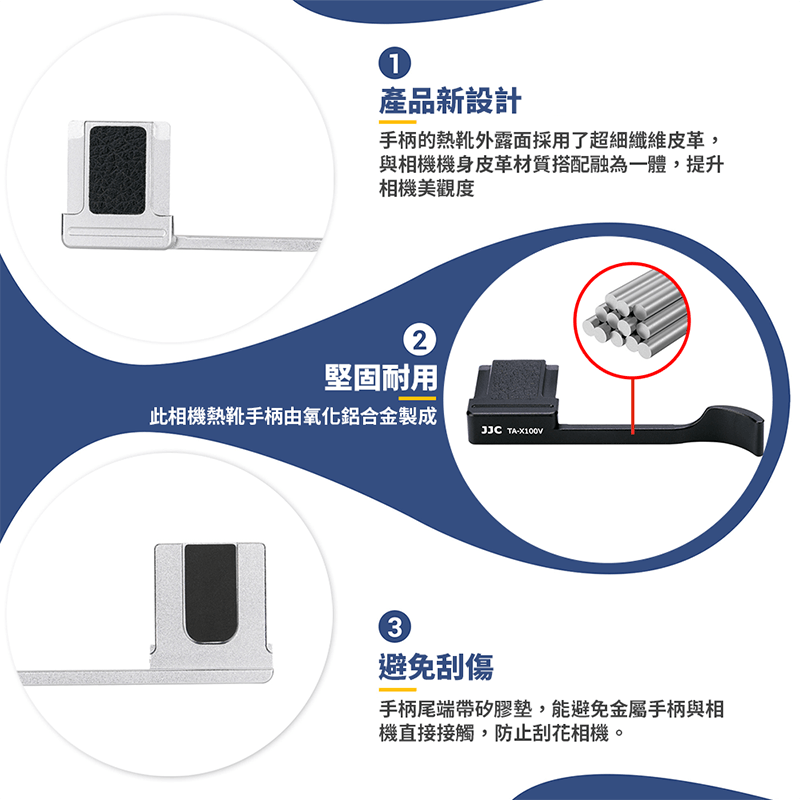 1
產品新設計
手柄的熱靴外露面採用了超細纖維皮革，與相機機身皮革材質搭配融為一體，提升相機美觀度

2
堅固耐用
此相機熱靴手柄由氧化鋁合金製成

JJC TA-X100V

3
避免刮傷
手柄尾端帶矽膠墊，能避免金屬手柄與相機直接接觸，防止刮花相機。