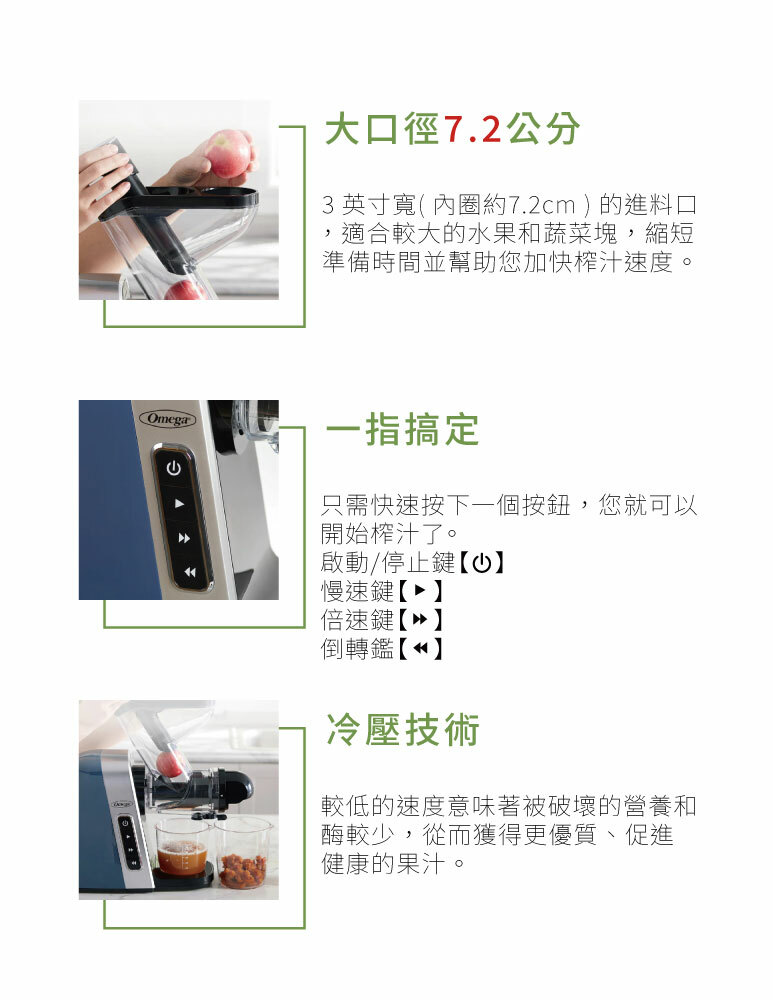 大口徑7.2公分

3 英寸寬( 內圈約7.2cm ) 的進料口，適合較大的水果和蔬菜塊，縮短準備時間並幫助您加快榨汁速度。

Omega

一指搞定

只需快速按下一個按鈕，您就可以開始榨汁了。
啟動/停止鍵【⏻】
慢速鍵【▶】
倍速鍵【⏩】
倒轉鑑【⏪】

冷壓技術

較低的速度意味著被破壞的營養和酶較少，從而獲得更優質、促進健康的果汁。