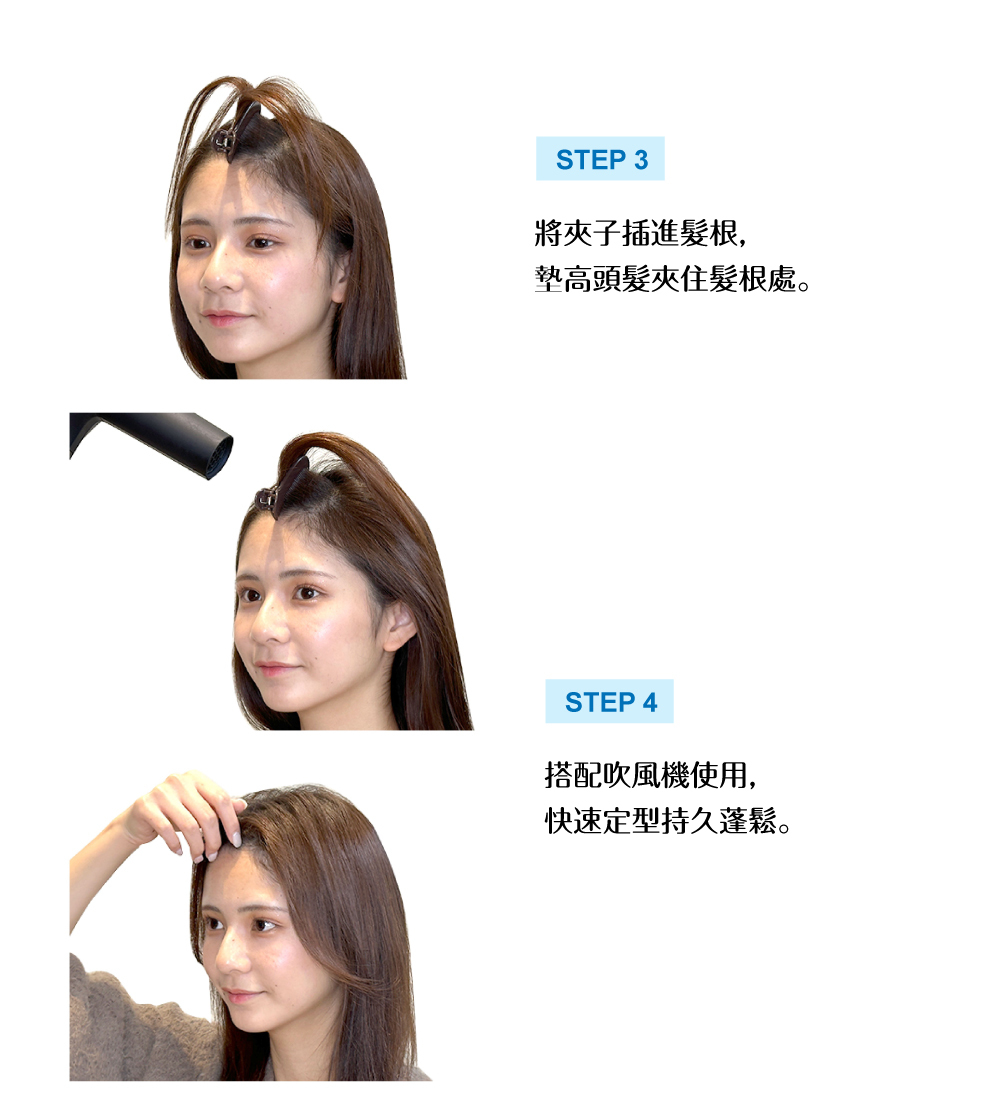 STEP 3

將夾子插進髮根,
墊高頭髮夾住髮根處。

STEP 4

搭配吹風機使用,
快速定型持久蓬鬆。