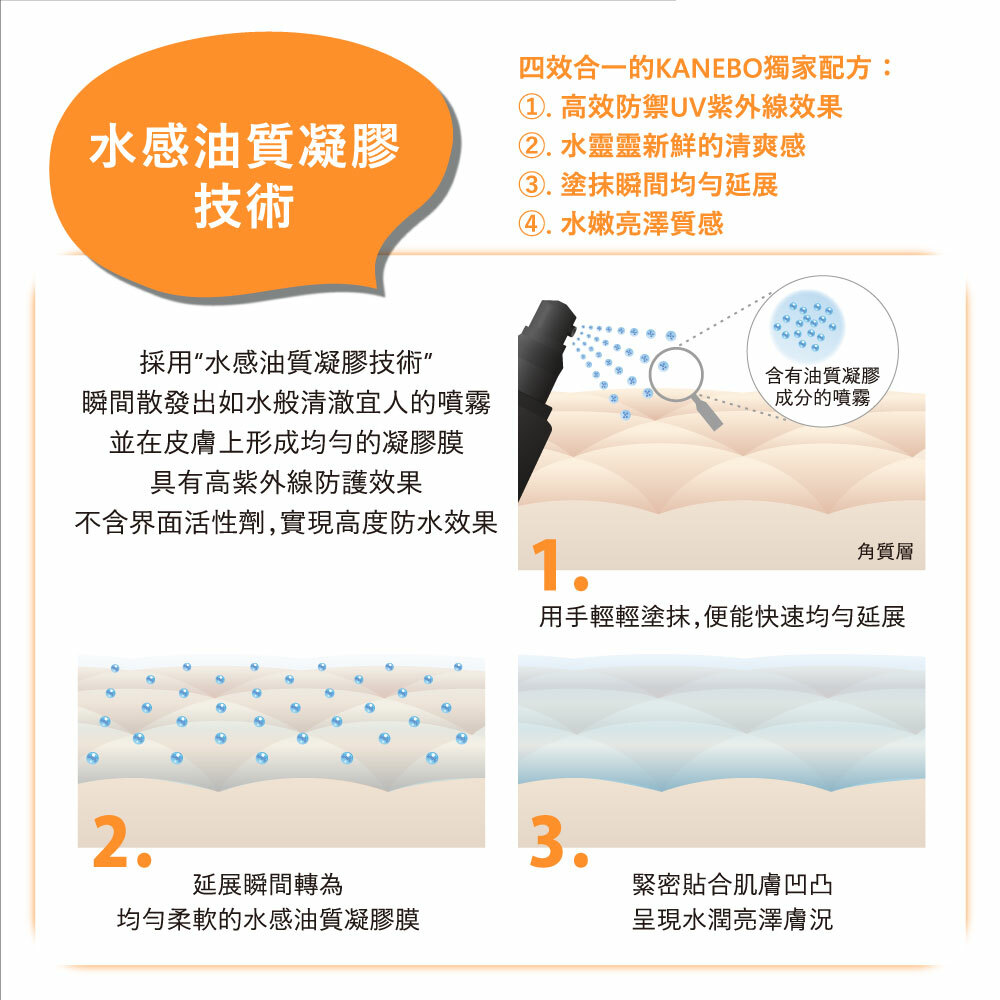 水感油質凝膠技術

四效合一的KANEBO獨家配方：
①. 高效防禦UV紫外線效果
②. 水靈靈新鮮的清爽感
③. 塗抹瞬間均勻延展
④. 水嫩亮澤質感

採用"水感油質凝膠技術"
瞬間散發出如水般清澈宜人的噴霧
並在皮膚上形成均勻的凝膠膜
具有高紫外線防護效果
不含界面活性劑,實現高度防水效果

含有油質凝膠成分的噴霧

角質層

1.
用手輕輕塗抹,便能快速均勻延展

2.
延展瞬間轉為
均勻柔軟的水感油質凝膠膜

3.
緊密貼合肌膚凹凸
呈現水潤亮澤膚況