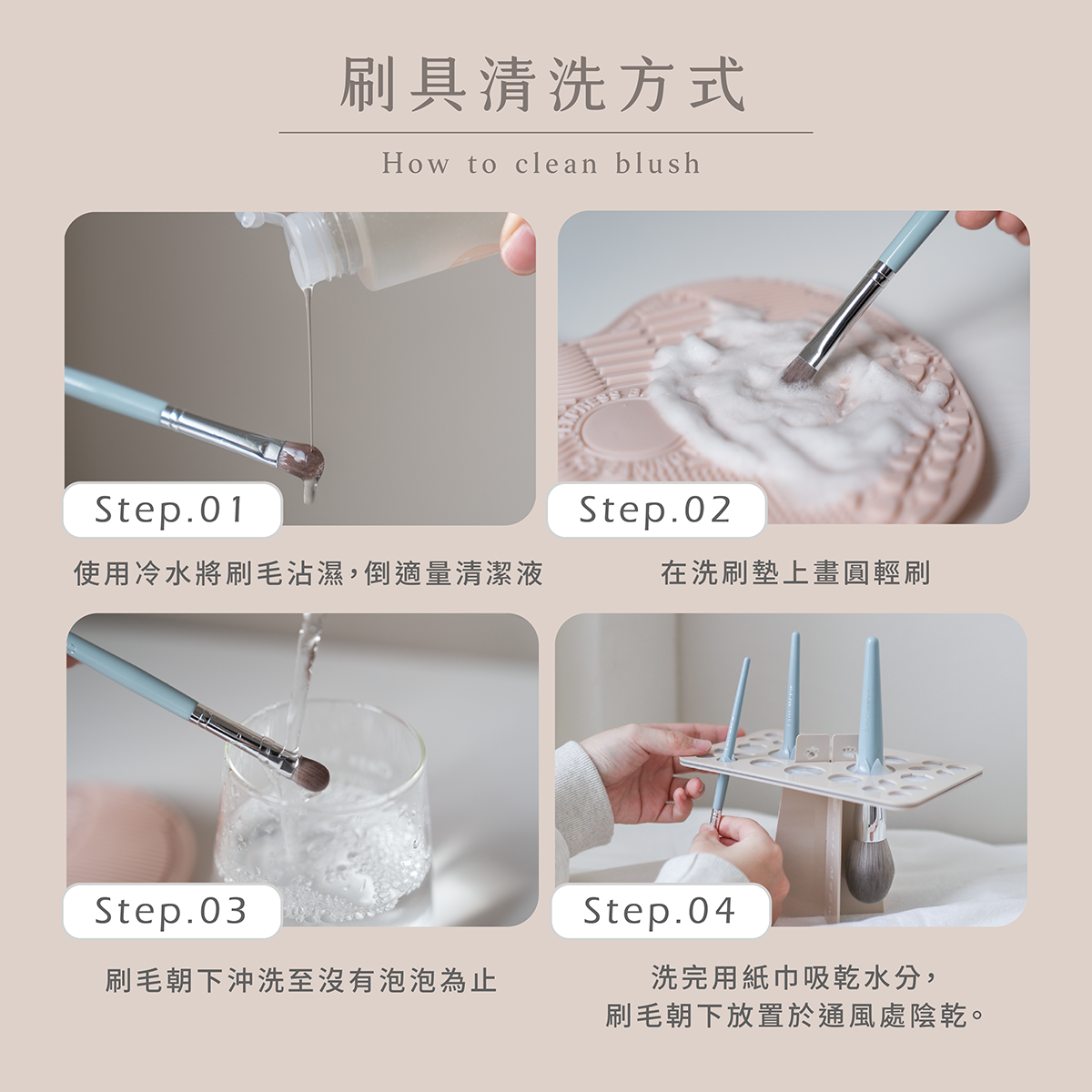 刷具清洗方式

How to clean blush

Step.01

使用冷水將刷毛沾濕，倒適量清潔液

Step.02

在洗刷墊上畫圓輕刷

Step.03

刷毛朝下沖洗至沒有泡泡為止

Step.04

洗完用紙巾吸乾水分，
刷毛朝下放置於通風處陰乾。