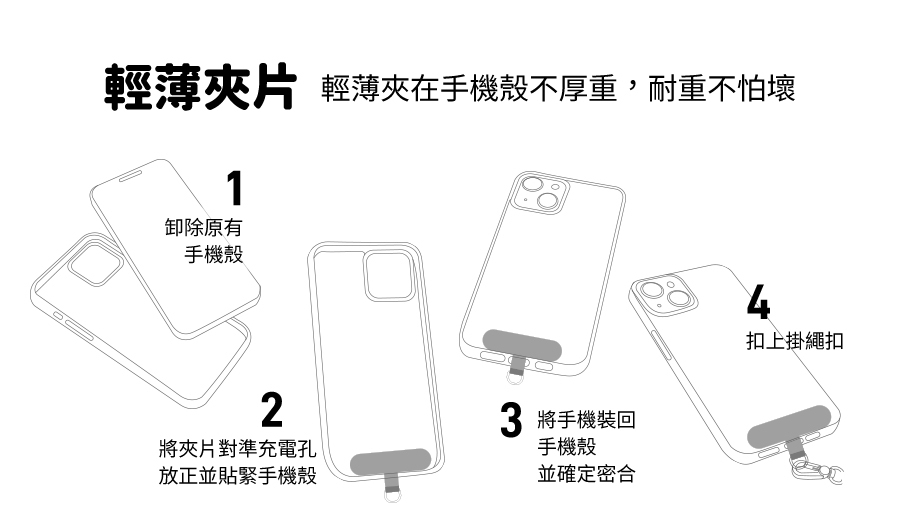 輕薄夾片 輕薄夾在手機殼不厚重，耐重不怕壞

1
卸除原有
手機殼

2
將夾片對準充電孔
放正並貼緊手機殼

3
將手機裝回
手機殼
並確定密合

4
扣上掛繩扣