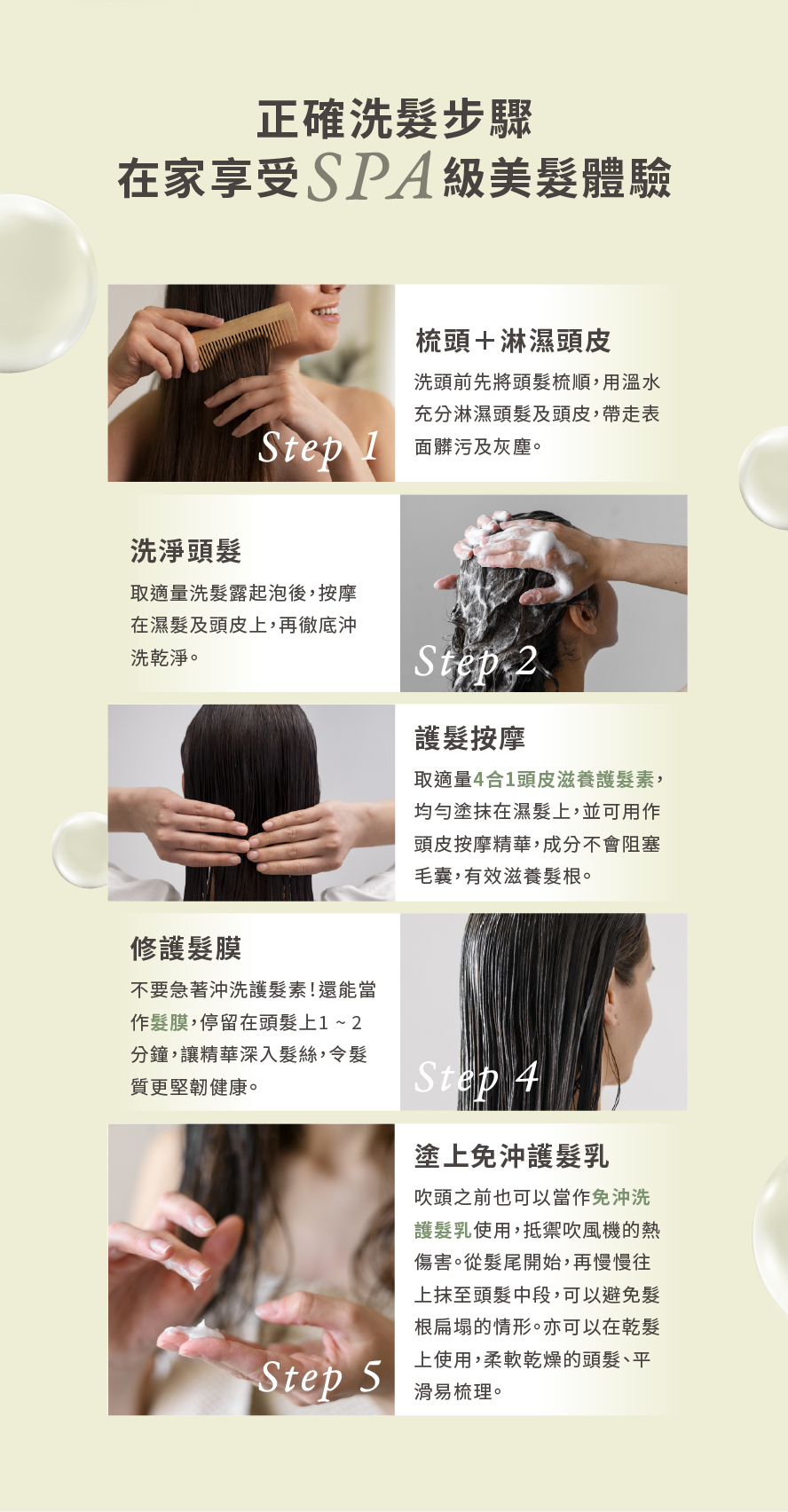 正確洗髮步驟
在家享受SPA級美髮體驗

Step 1

梳頭＋淋濕頭皮

洗頭前先將頭髮梳順，用溫水充分淋濕頭髮及頭皮，帶走表面髒污及灰塵。

洗淨頭髮

取適量洗髮露起泡後，按摩在濕髮及頭皮上，再徹底沖洗乾淨。

Step 2

護髮按摩

取適量4合1頭皮滋養護髮素，均勻塗抹在濕髮上，並可用作頭皮按摩精華，成分不會阻塞毛囊，有效滋養髮根。

修護髮膜

不要急著沖洗護髮素！還能當作髮膜，停留在頭髮上1 ~ 2分鐘，讓精華深入髮絲，令髮質更堅韌健康。

Step 4

Step 5

塗上免沖護髮乳

吹頭之前也可以當作免沖洗護髮乳使用，抵禦吹風機的熱傷害。從髮尾開始，再慢慢往上抹至頭髮中段，可以避免髮根扁塌的情形。亦可以在乾髮上使用，柔軟乾燥的頭髮、平滑易梳理。