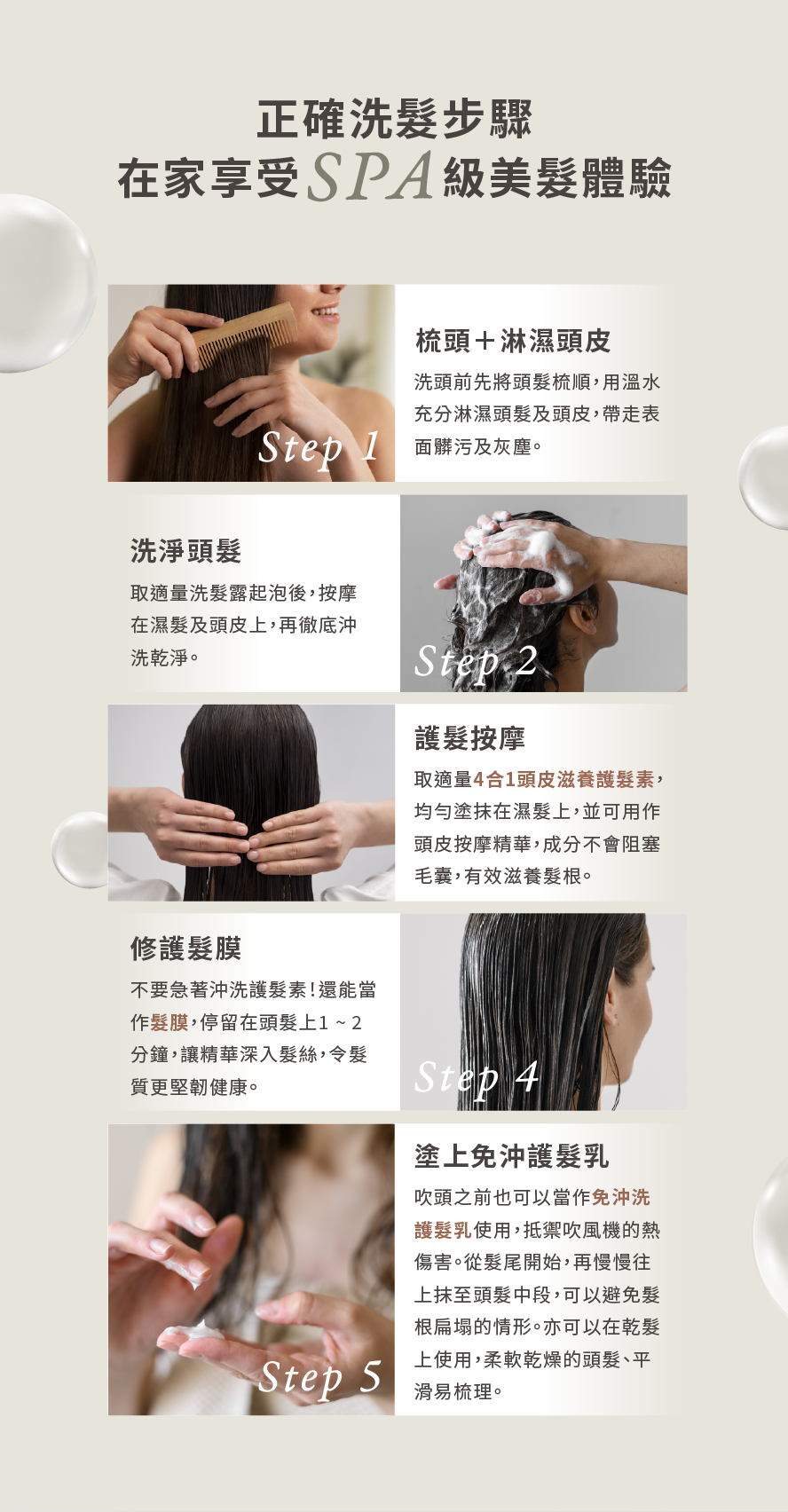 正確洗髮步驟
在家享受SPA級美髮體驗

Step 1

梳頭＋淋濕頭皮

洗頭前先將頭髮梳順，用溫水充分淋濕頭髮及頭皮，帶走表面髒污及灰塵。

洗淨頭髮

取適量洗髮露起泡後，按摩在濕髮及頭皮上，再徹底沖洗乾淨。

Step 2

護髮按摩

取適量4合1頭皮滋養護髮素，均勻塗抹在濕髮上，並可用作頭皮按摩精華，成分不會阻塞毛囊，有效滋養髮根。

修護髮膜

不要急著沖洗護髮素！還能當作髮膜，停留在頭髮上1～2分鐘，讓精華深入髮絲，令髮質更堅韌健康。

Step 4

Step 5

塗上免沖護髮乳

吹頭之前也可以當作免沖洗護髮乳使用，抵禦吹風機的熱傷害。從髮尾開始，再慢慢往上抹至頭髮中段，可以避免髮根扁塌的情形。亦可以在乾髮上使用，柔軟乾燥的頭髮、平滑易梳理。