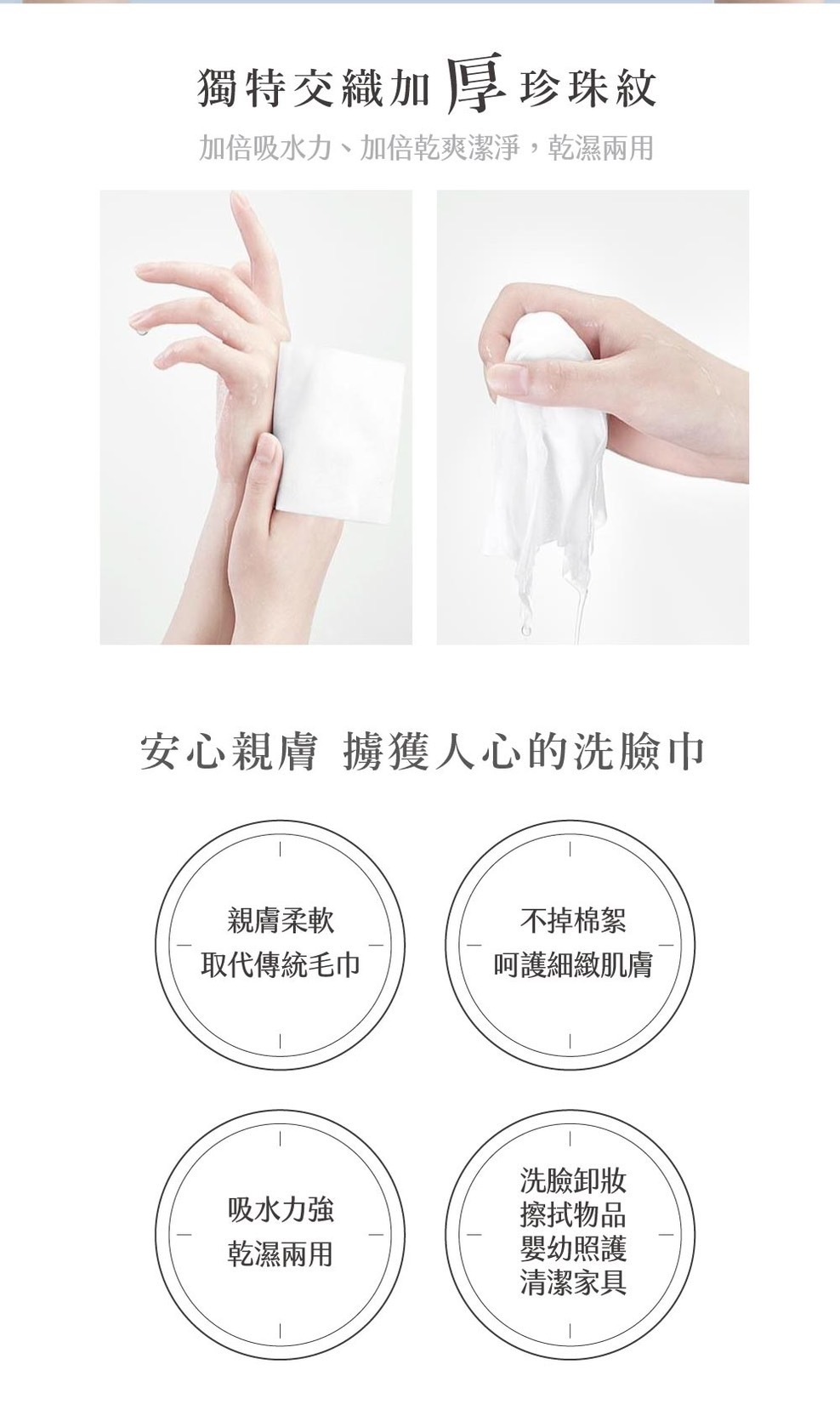 獨特交織加厚珍珠紋

加倍吸水力、加倍乾爽潔淨，乾濕兩用

安心親膚 擄獲人心的洗臉巾

親膚柔軟
取代傳統毛巾

不掉棉絮
呵護細緻肌膚

吸水力強
乾濕兩用

洗臉卸妝
擦拭物品
嬰幼照護
清潔家具