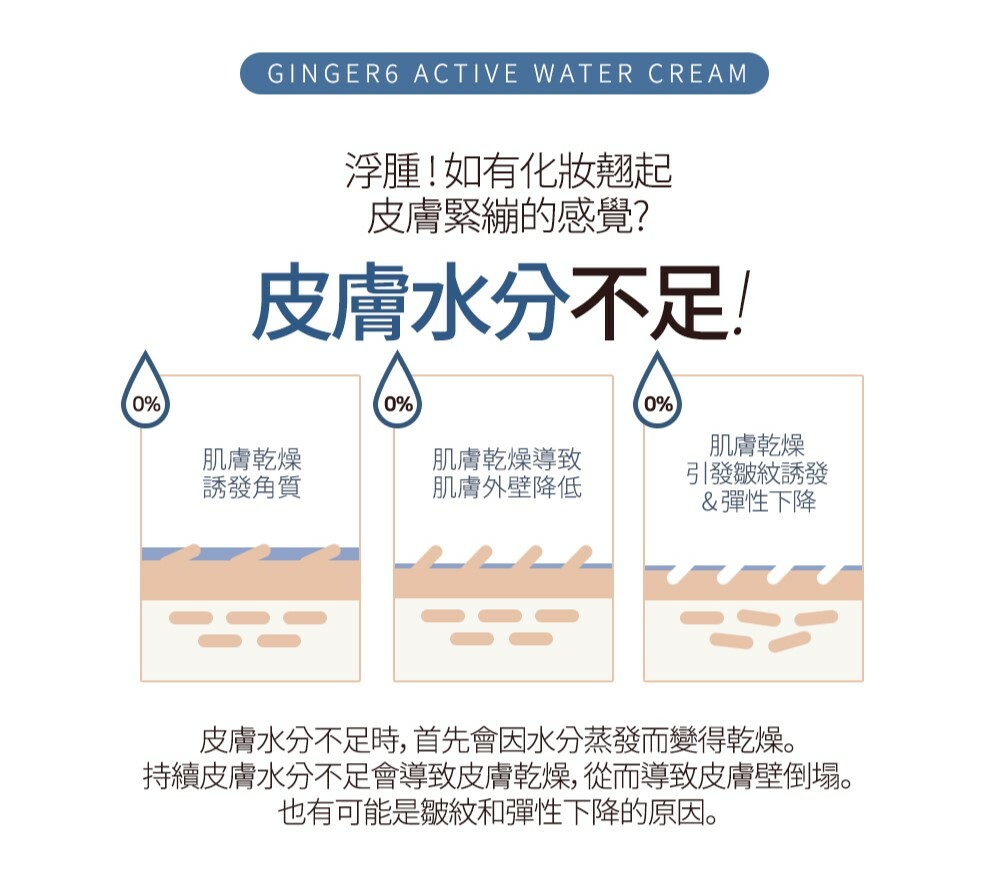 GINGER6 ACTIVE WATER CREAM

浮腫！如有化妝翹起
皮膚緊繃的感覺？

皮膚水分不足！

0%

肌膚乾燥
誘發角質

0%

肌膚乾燥導致
肌膚外壁降低

0%

肌膚乾燥
引發皺紋誘發
＆彈性下降

皮膚水分不足時，首先會因水分蒸發而變得乾燥。
持續皮膚水分不足會導致皮膚乾燥，從而導致皮膚壁倒塌。
也有可能是皺紋和彈性下降的原因。