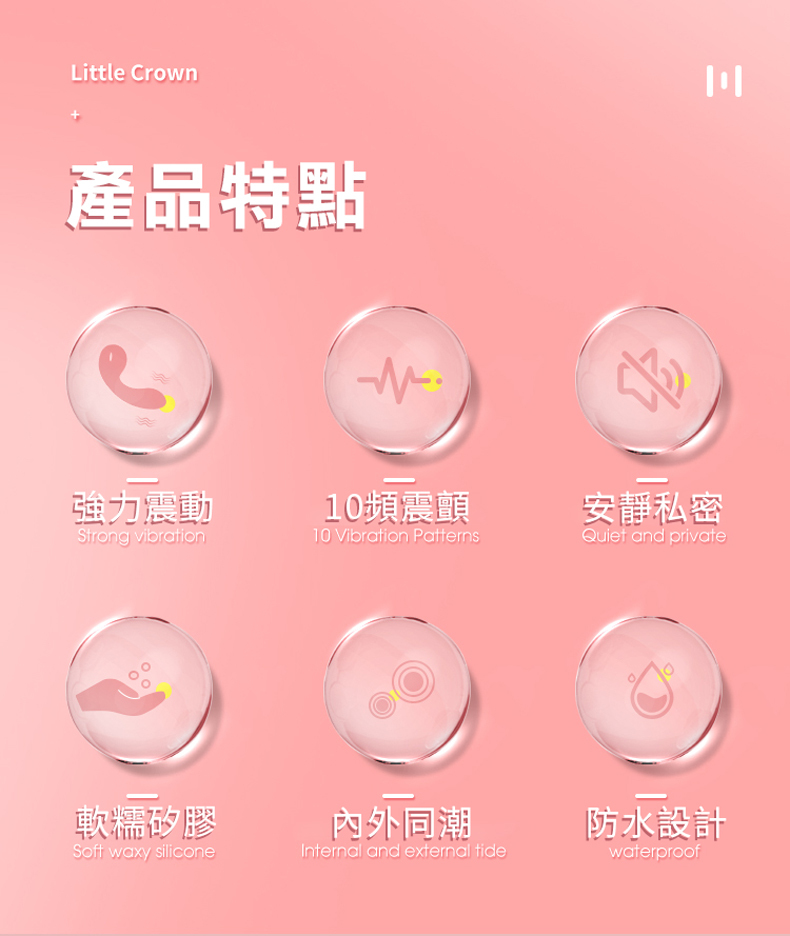 Little Crown

+

產品特點

強力震動
Strong vibration

10頻震顫
10 Vibration Patterns

安靜私密
Quiet and private

軟糯矽膠
Soft waxy silicone

內外同潮
Internal and external tide

防水設計
waterproof