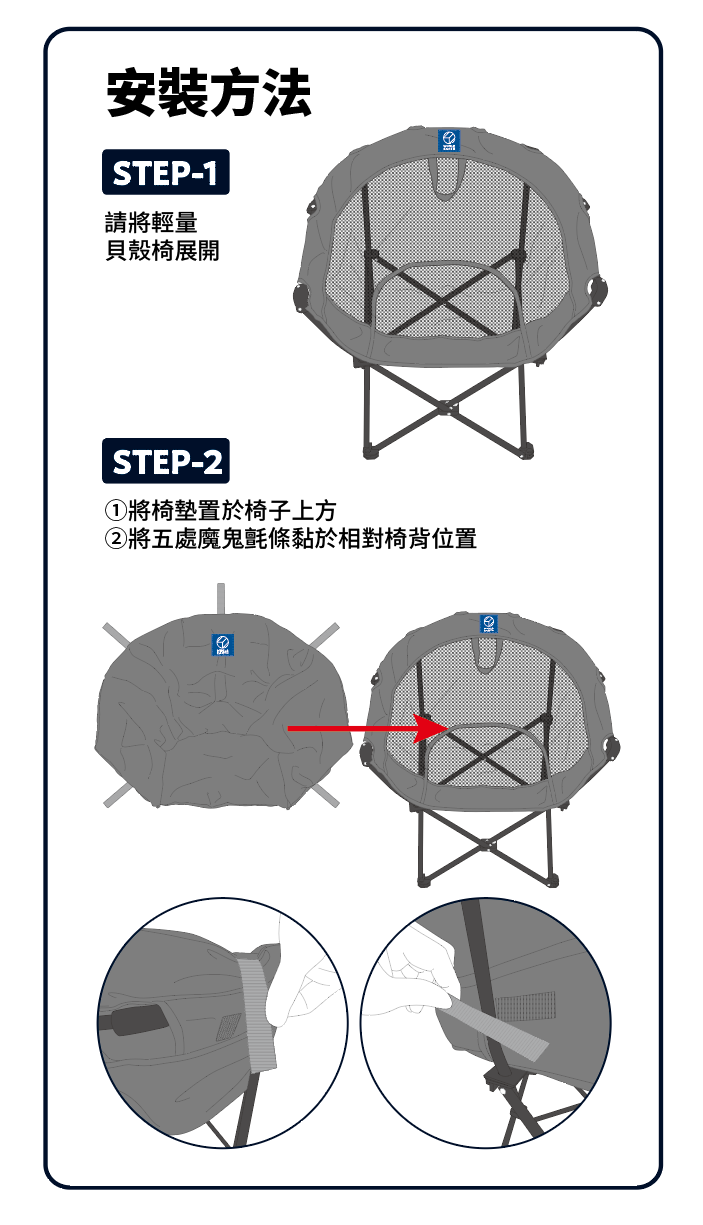 安裝方法

STEP-1

請將輕量
貝殼椅展開

STEP-2

①將椅墊置於椅子上方
②將五處魔鬼氈條黏於相對椅背位置