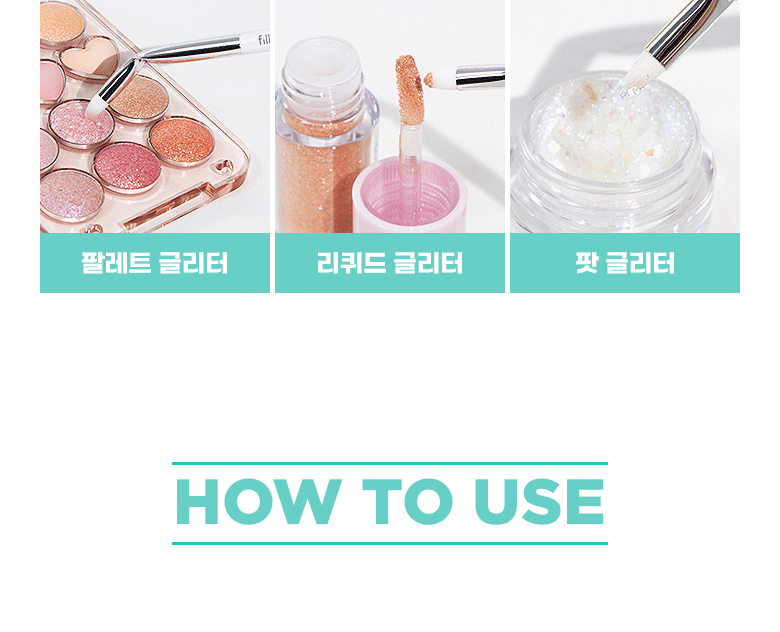 fill

팔레트 글리터

리퀴드 글리터

팟 글리터

HOW TO USE