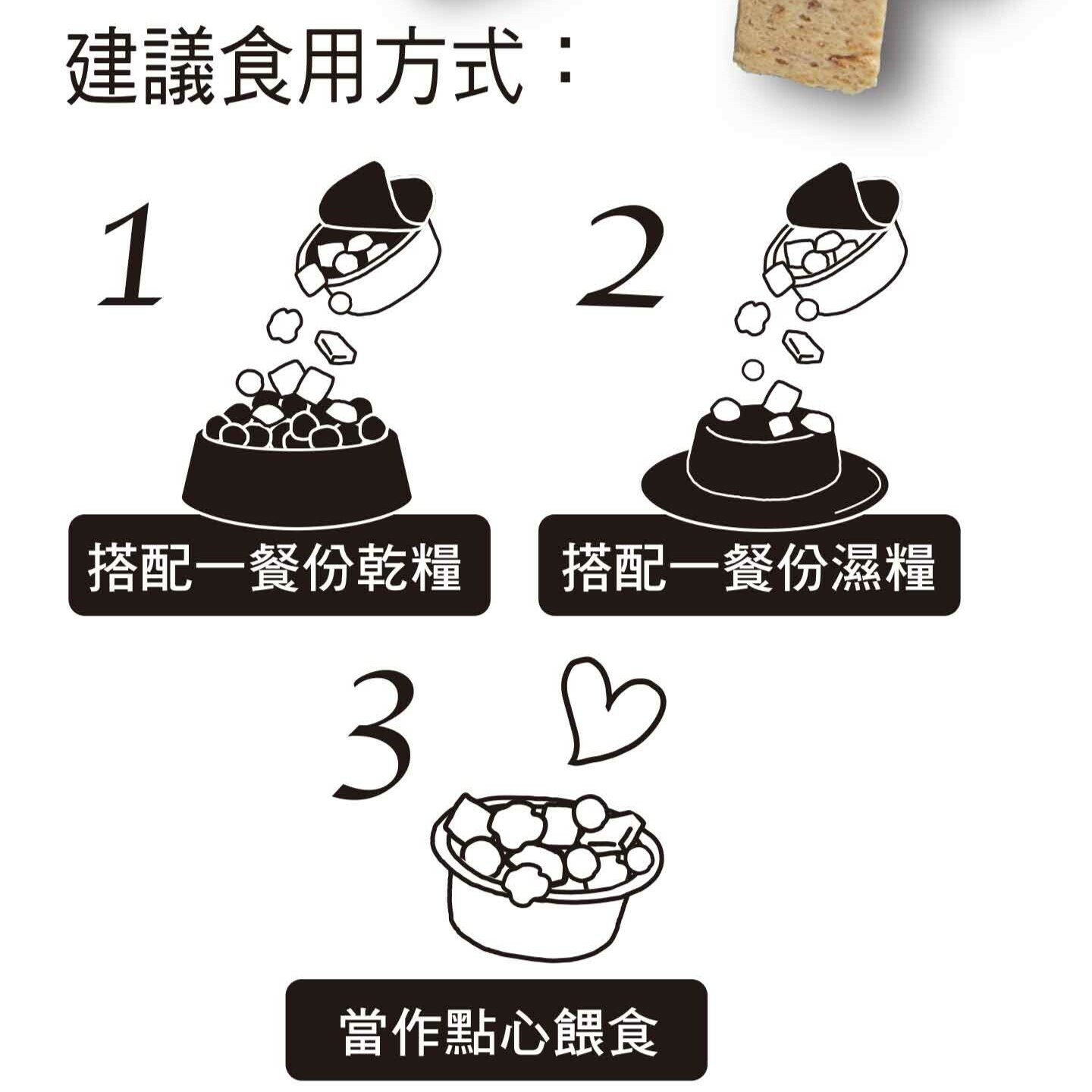 建議食用方式：

1

搭配一餐份乾糧

2

搭配一餐份濕糧

3

當作點心餵食