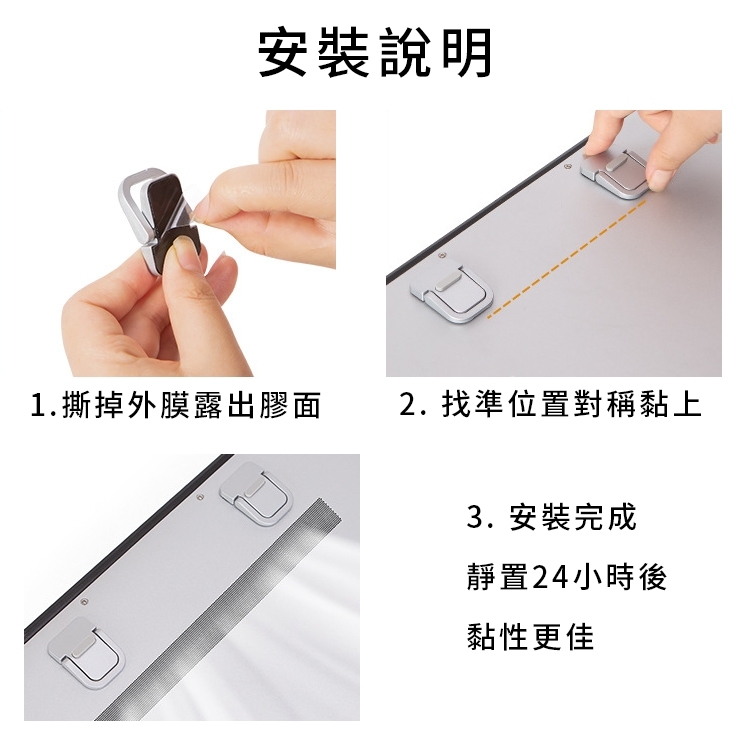 安裝說明

1.撕掉外膜露出膠面

2. 找準位置對稱黏上

3. 安裝完成

靜置24小時後

黏性更佳