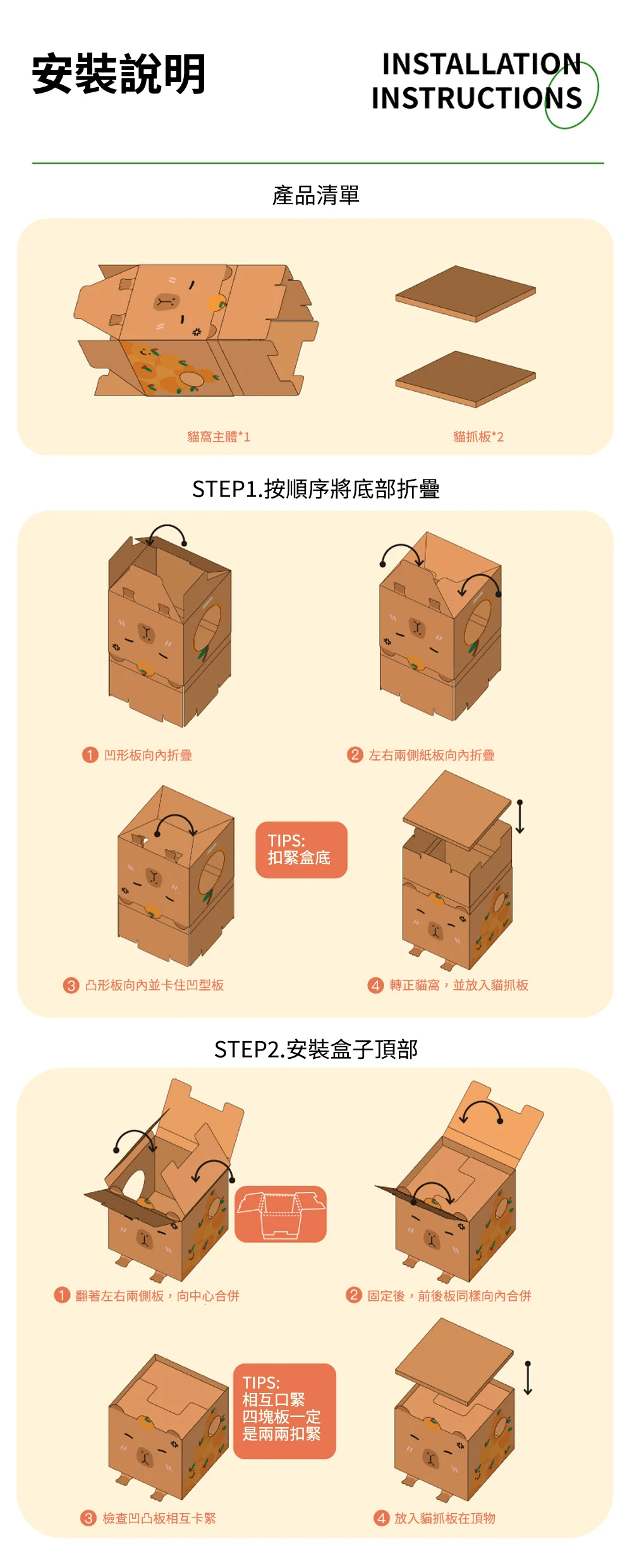 安裝說明

INSTALLATION INSTRUCTIONS

產品清單

貓窩主體*1

貓抓板*2

STEP1.按順序將底部折疊

1 凹形板向內折疊

2 左右兩側紙板向內折疊

TIPS:
扣緊盒底

3 凸形板向內並卡住凹型板

4 轉正貓窩，並放入貓抓板

STEP2.安裝盒子頂部

1 翻著左右兩側板，向中心合併

2 固定後，前後板同樣向內合併

TIPS:
相互口緊
四塊板一定
是兩兩扣緊

3 檢查凹凸板相互卡緊

4 放入貓抓板在頂物