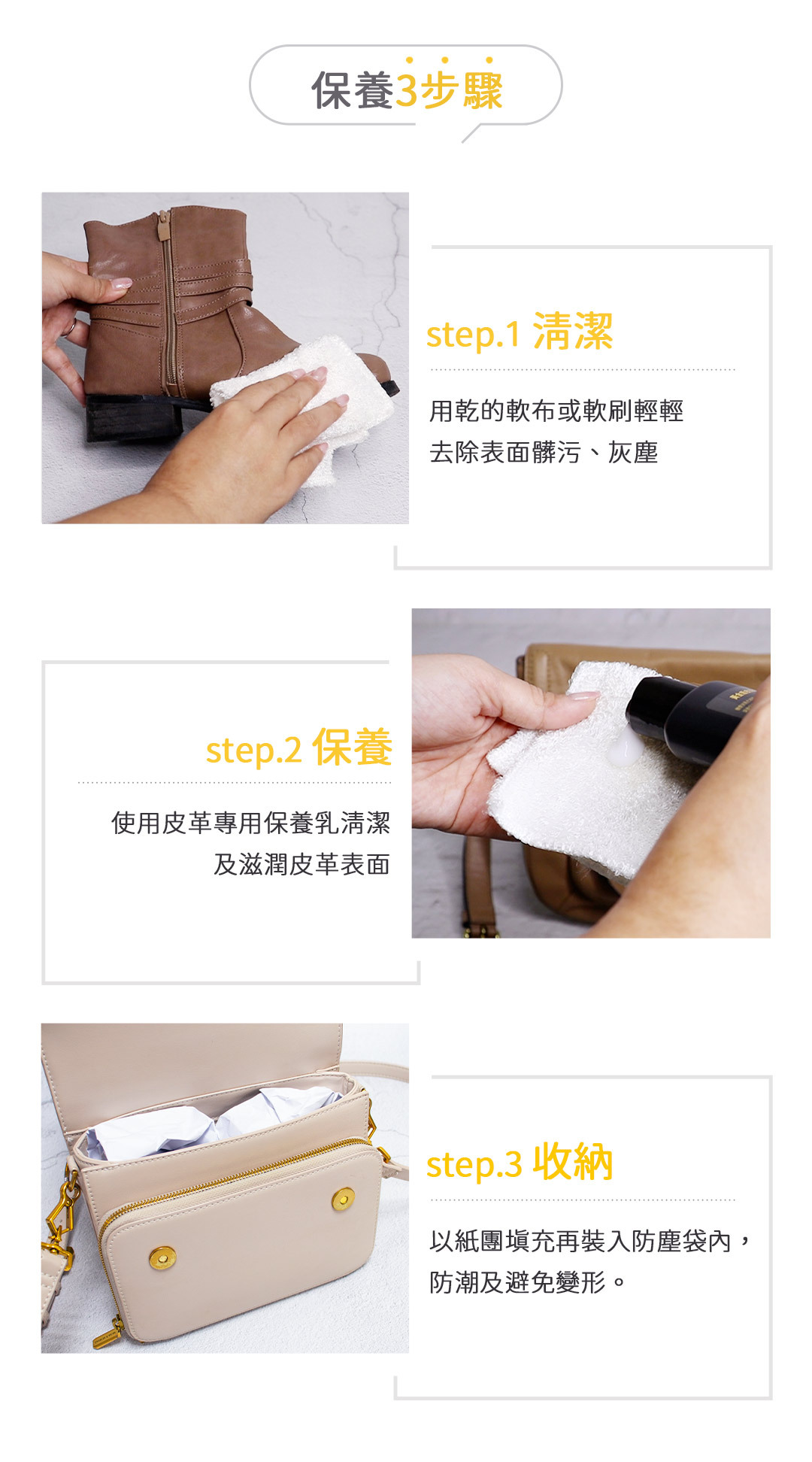 保養3步驟

step.1 清潔

用乾的軟布或軟刷輕輕去除表面髒污、灰塵

step.2 保養

使用皮革專用保養乳清潔及滋潤皮革表面

step.3 收納

以紙團填充再裝入防塵袋內，防潮及避免變形。