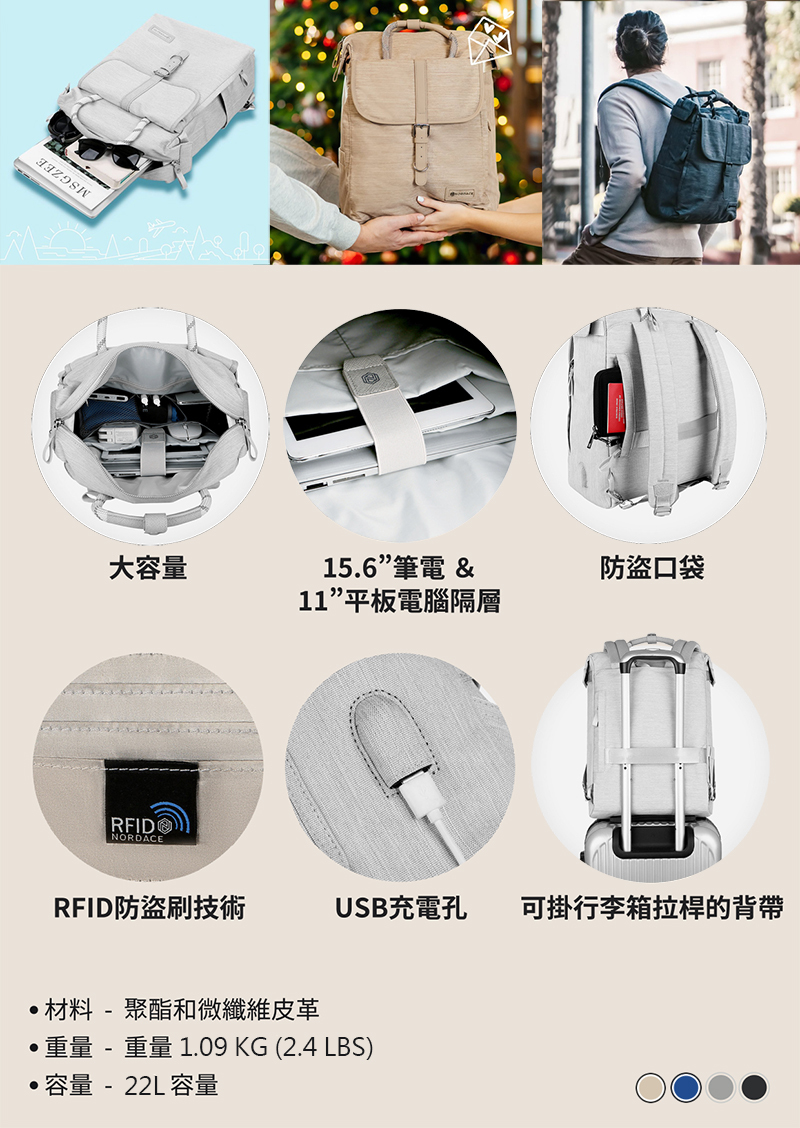 MSGZEE

大容量

15.6”筆電 &
11”平板電腦隔層

防盜口袋

RFID
NORDACE

RFID防盜刷技術

USB充電孔

可掛行李箱拉桿的背帶

• 材料 - 聚酯和微纖維皮革
• 重量 - 重量 1.09 KG (2.4 LBS)
• 容量 - 22L 容量