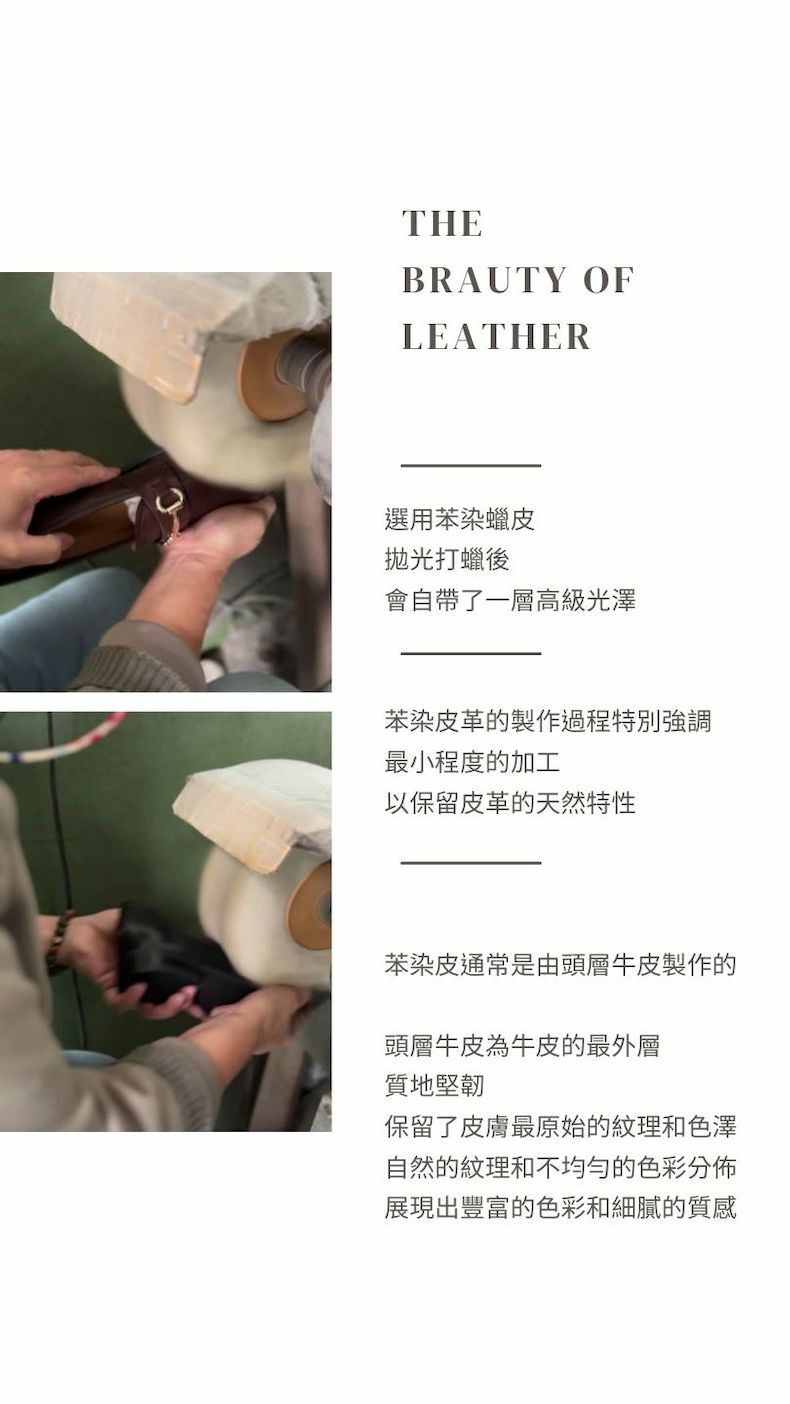 THE
BRAUTY OF
LEATHER

選用苯染蠟皮
拋光打蠟後
會自帶了一層高級光澤

苯染皮革的製作過程特別強調
最小程度的加工
以保留皮革的天然特性

苯染皮通常是由頭層牛皮製作的

頭層牛皮為牛皮的最外層
質地堅韌
保留了皮膚最原始的紋理和色澤
自然的紋理和不均勻的色彩分佈
展現出豐富的色彩和細膩的質感