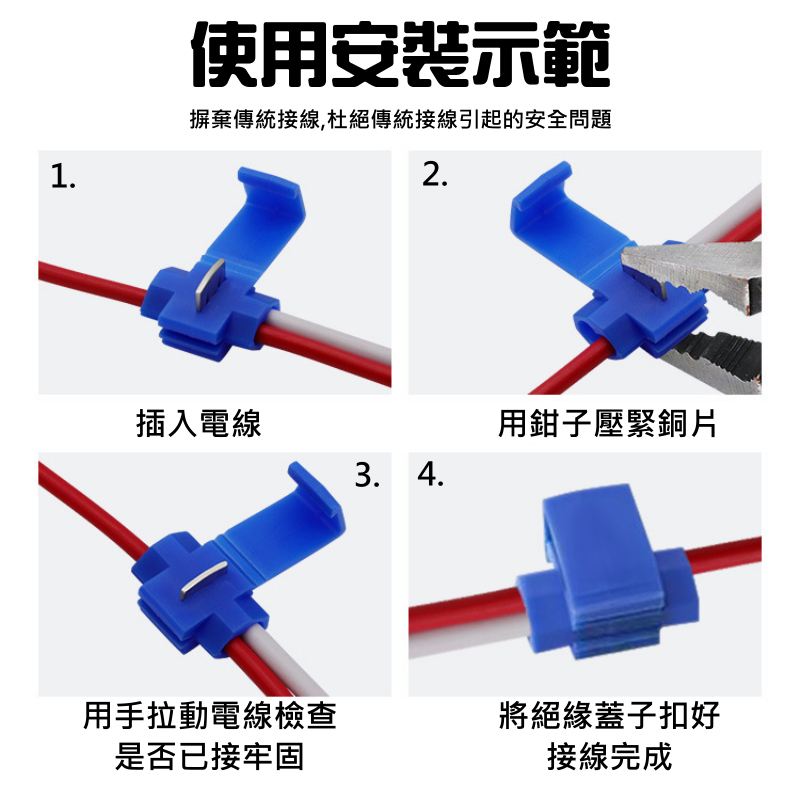 使用安裝示範

摒棄傳統接線,杜絕傳統接線引起的安全問題

1.

插入電線

2.

用鉗子壓緊銅片

3.

用手拉動電線檢查是否已接牢固

4.

將絕緣蓋子扣好接線完成