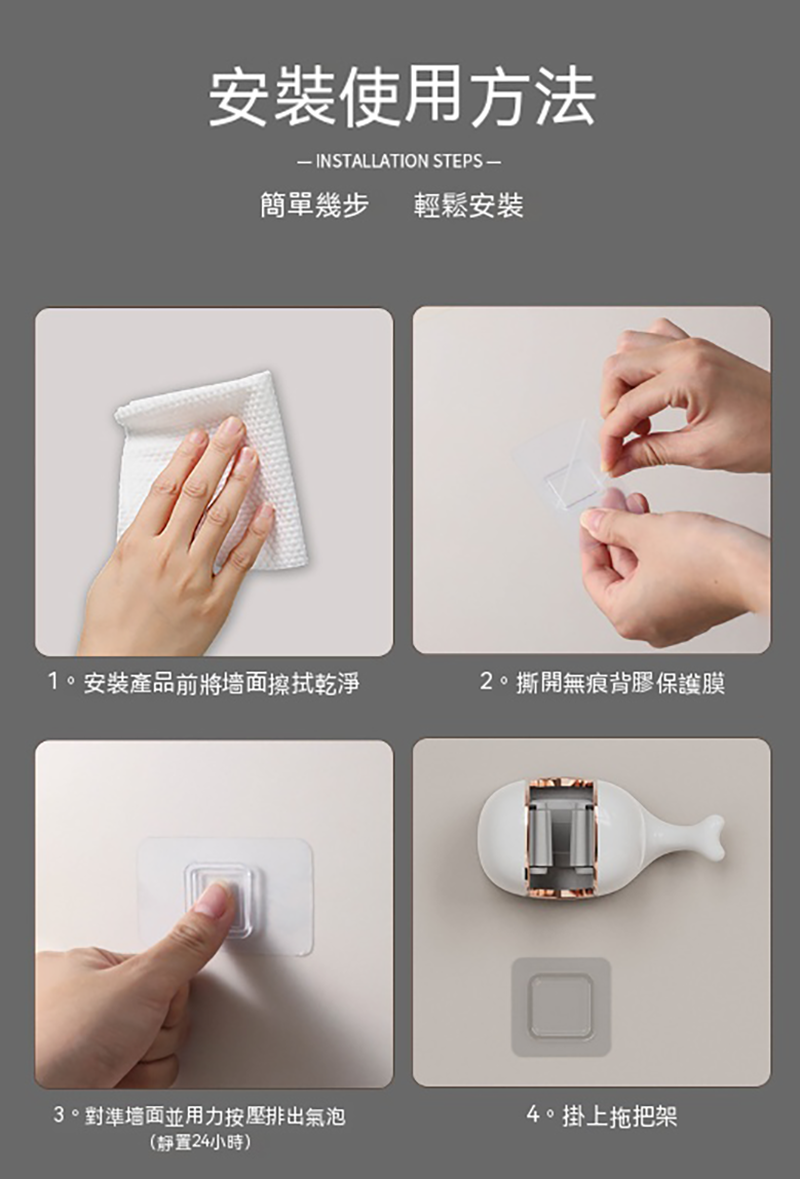 安裝使用方法

— INSTALLATION STEPS —

簡單幾步　輕鬆安裝

1。安裝產品前將墻面擦拭乾淨

2。撕開無痕背膠保護膜

3。對準墻面並用力按壓排出氣泡
（靜置24小時）

4。掛上拖把架