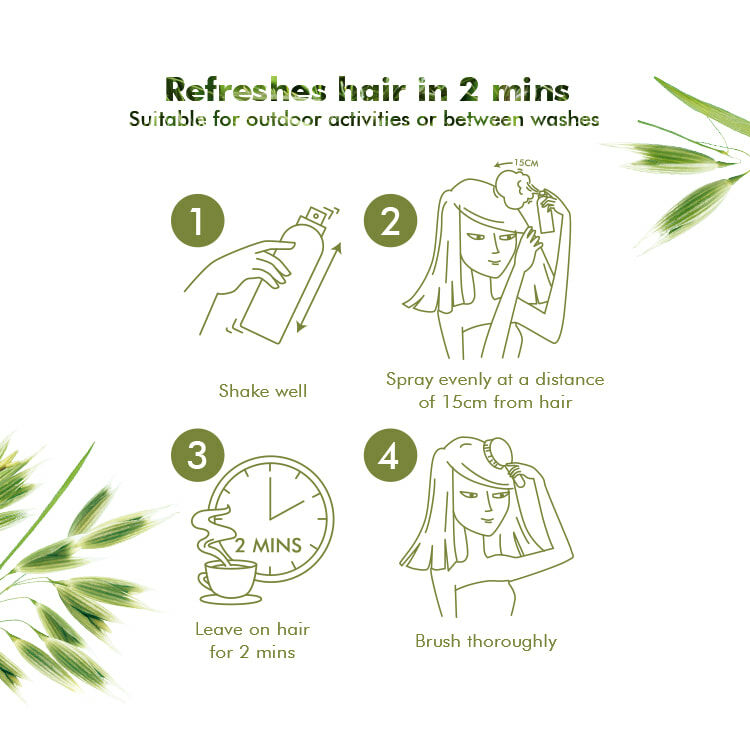 Refreshes hair in 2 mins
Suitable for outdoor activities or between washes

1

Shake well

2

15CM

Spray evenly at a distance of 15cm from hair

3

2 MINS

Leave on hair for 2 mins

4

Brush thoroughly