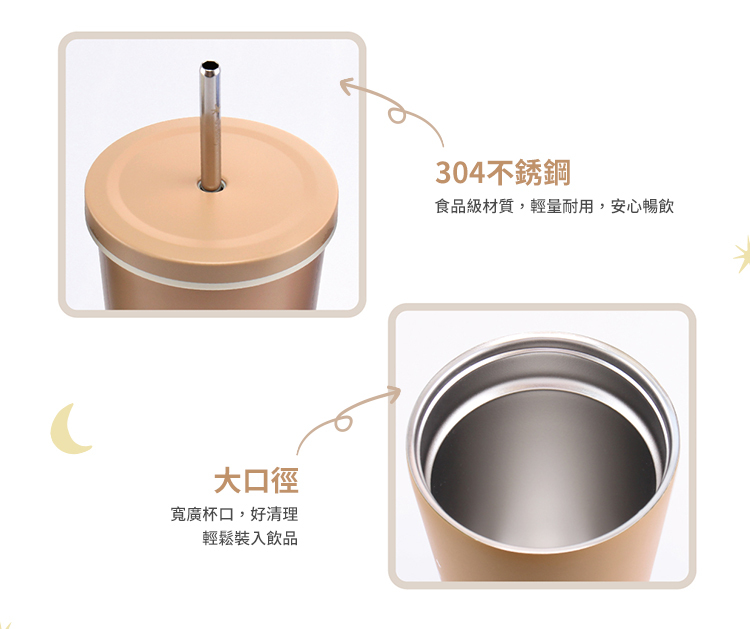 304不銹鋼
食品級材質，輕量耐用，安心暢飲

大口徑
寬廣杯口，好清理
輕鬆裝入飲品