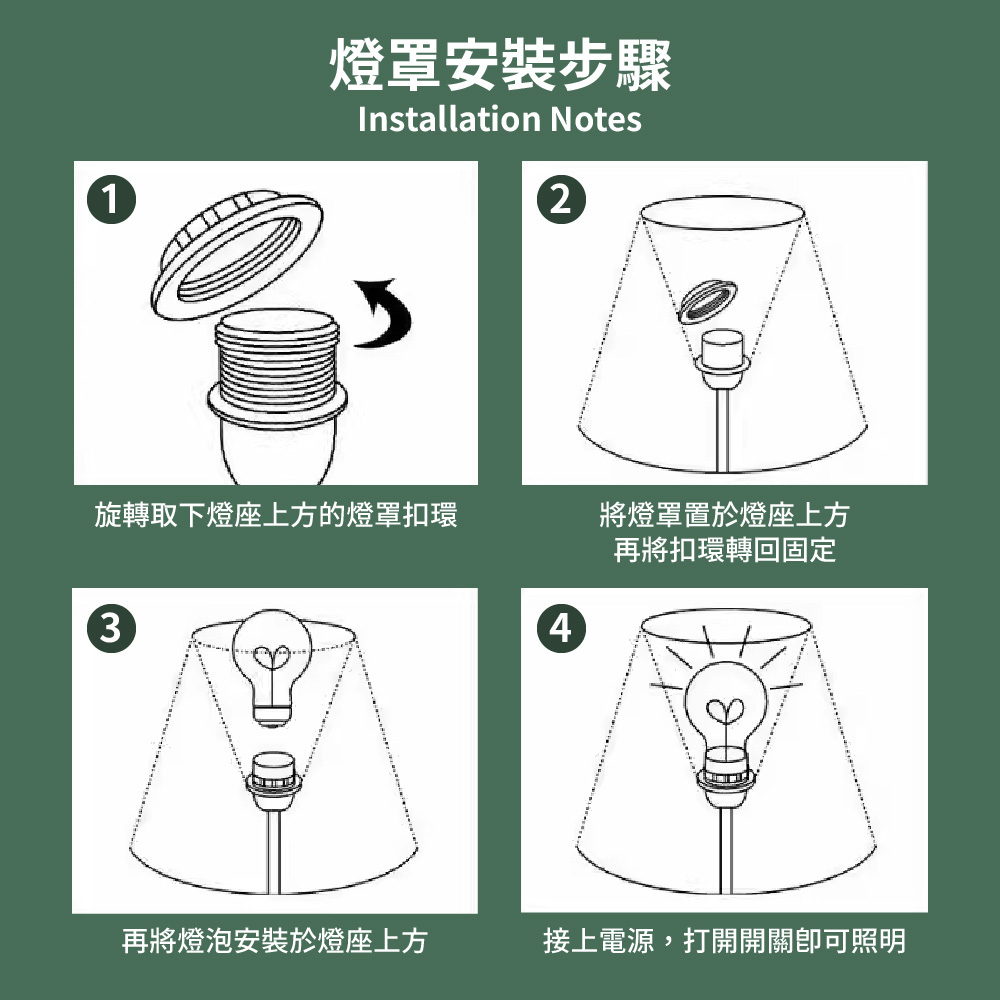 燈罩安裝步驟
Installation Notes

1
旋轉取下燈座上方的燈罩扣環

2
將燈罩置於燈座上方
再將扣環轉回固定

3
再將燈泡安裝於燈座上方

4
接上電源，打開開關即可照明