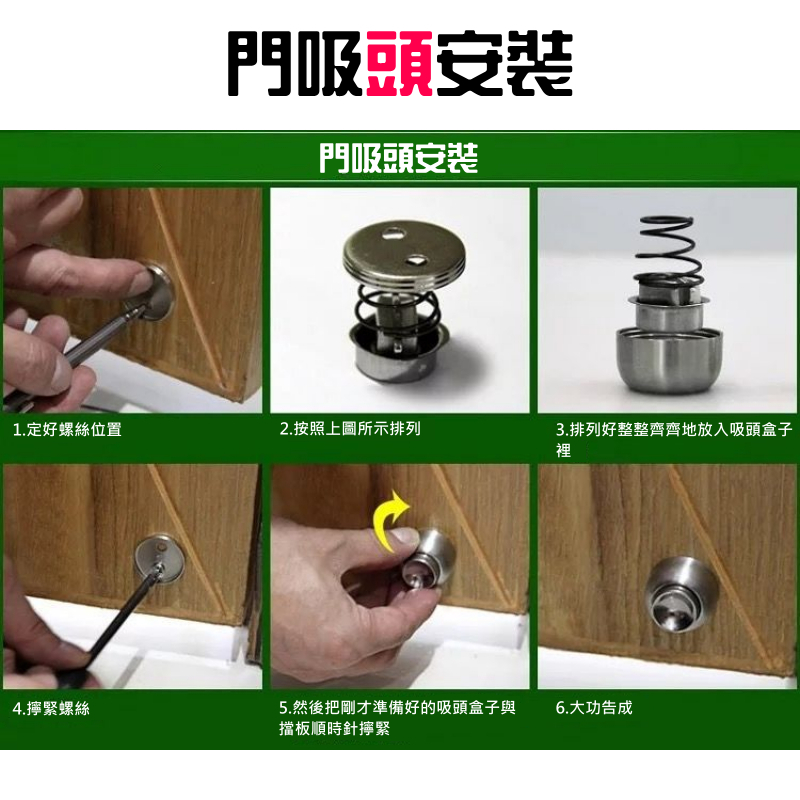 門吸頭安裝

門吸頭安裝

1.定好螺絲位置

2.按照上圖所示排列

3.排列好整整齊齊地放入吸頭盒子裡

4.擰緊螺絲

5.然後把剛才準備好的吸頭盒子與擋板順時針擰緊

6.大功告成