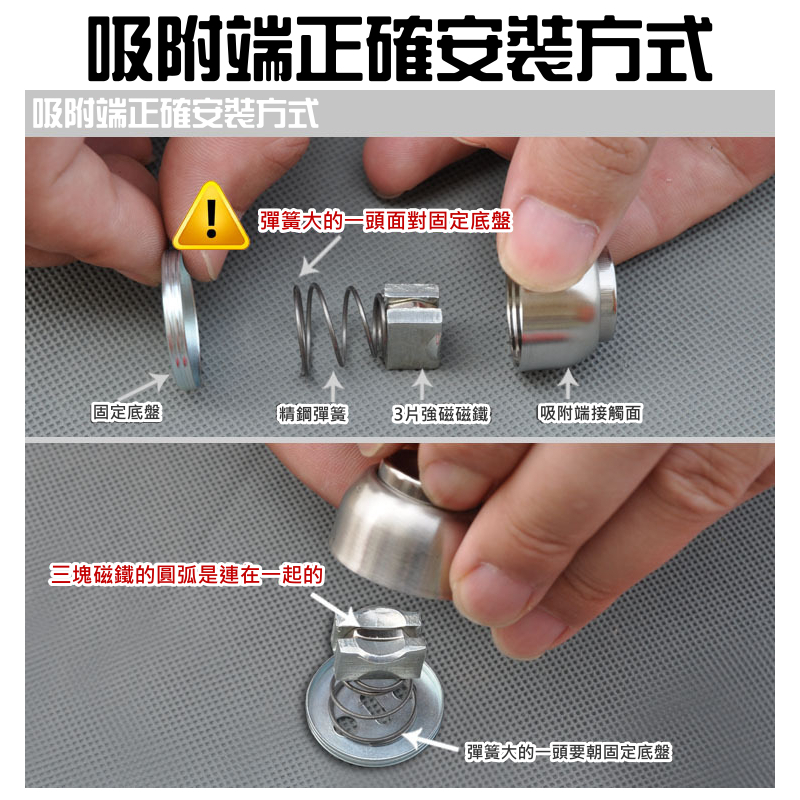 吸附端正確安裝方式

吸附端正確安裝方式

彈簧大的一頭面對固定底盤

固定底盤

精鋼彈簧

3片強磁磁鐵

吸附端接觸面

三塊磁鐵的圓弧是連在一起的

彈簧大的一頭要朝固定底盤