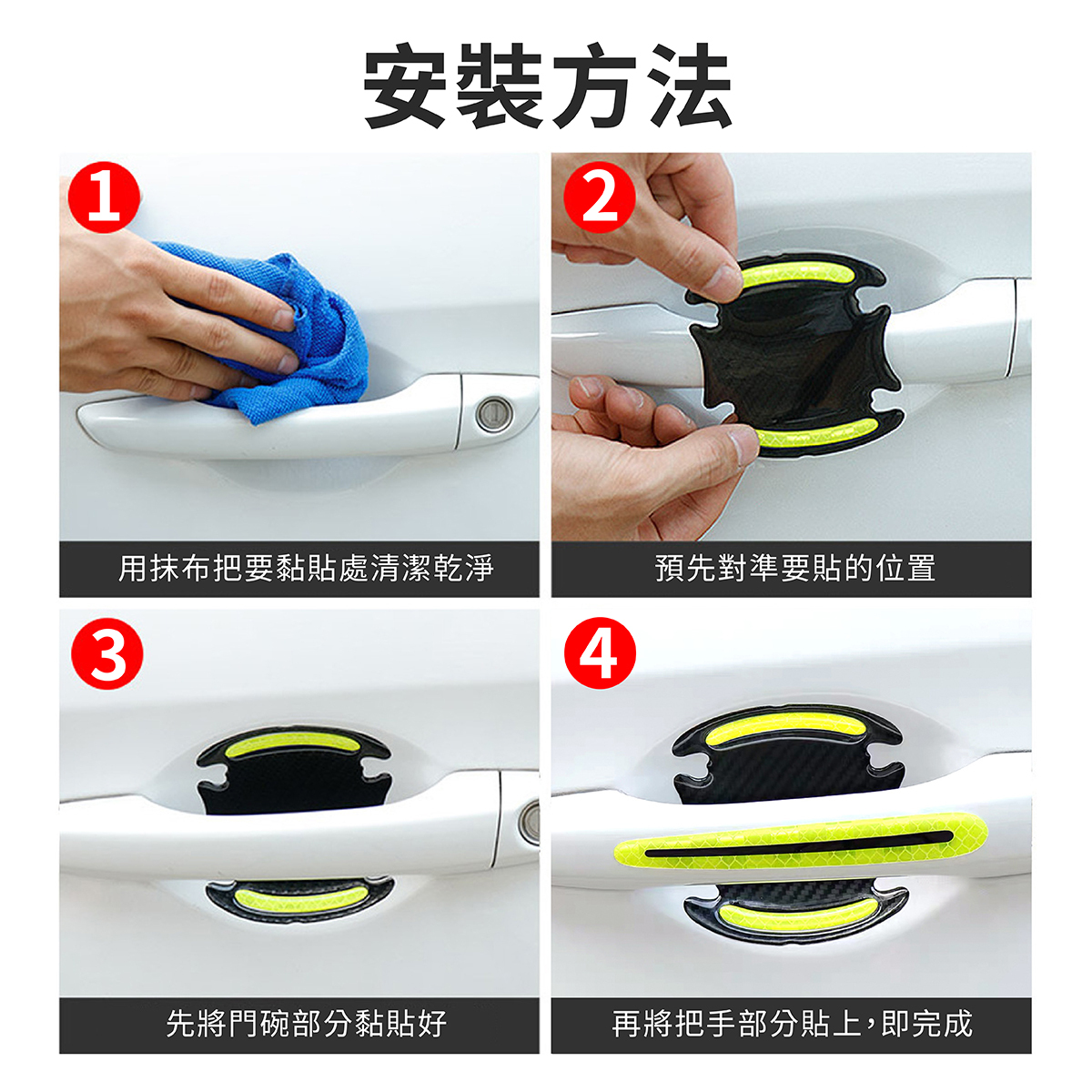 安裝方法

1
用抹布把要黏貼處清潔乾淨

2
預先對準要貼的位置

3
先將門碗部分黏貼好

4
再將把手部分貼上，即完成