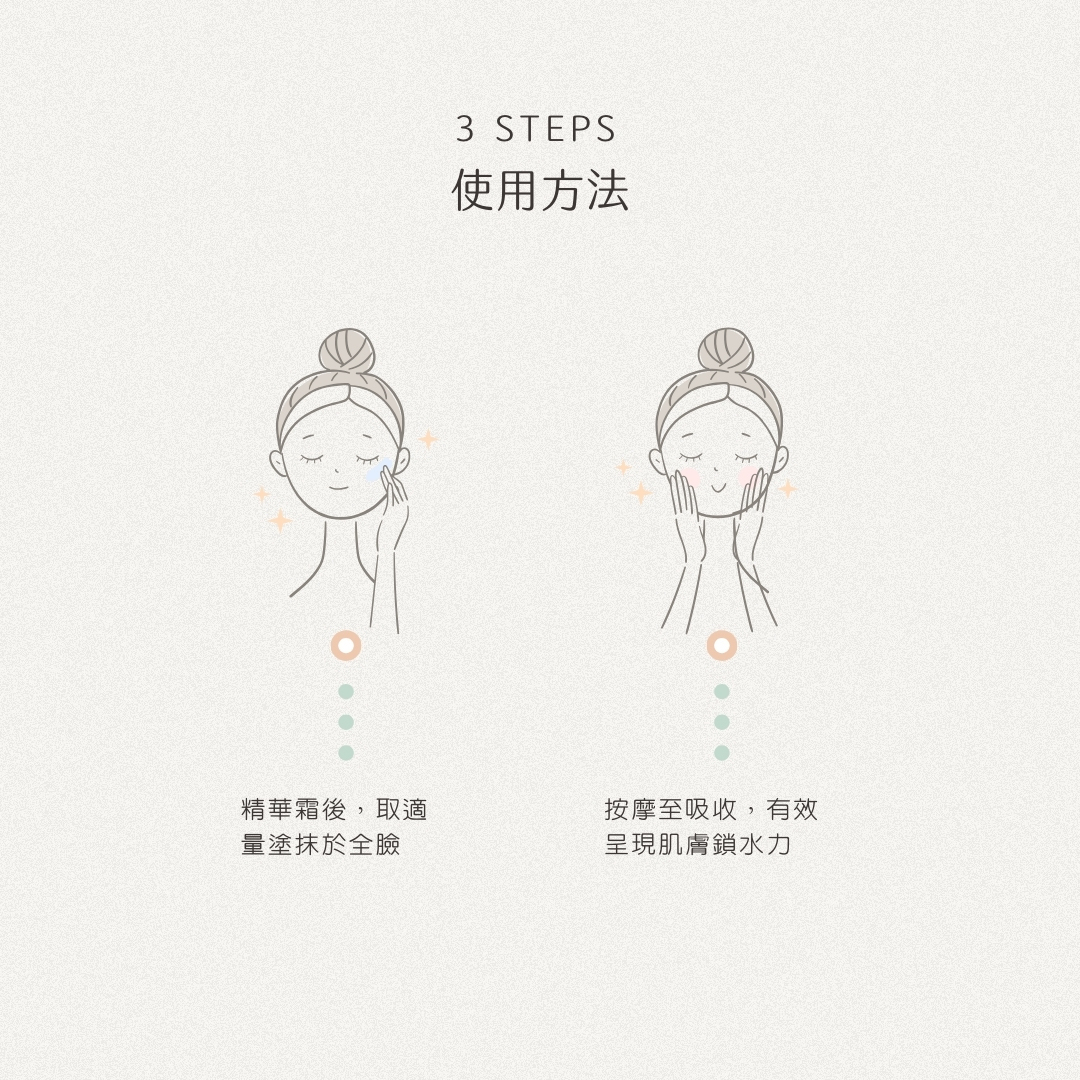 3 STEPS
使用方法

精華霜後，取適量塗抹於全臉

按摩至吸收，有效呈現肌膚鎖水力