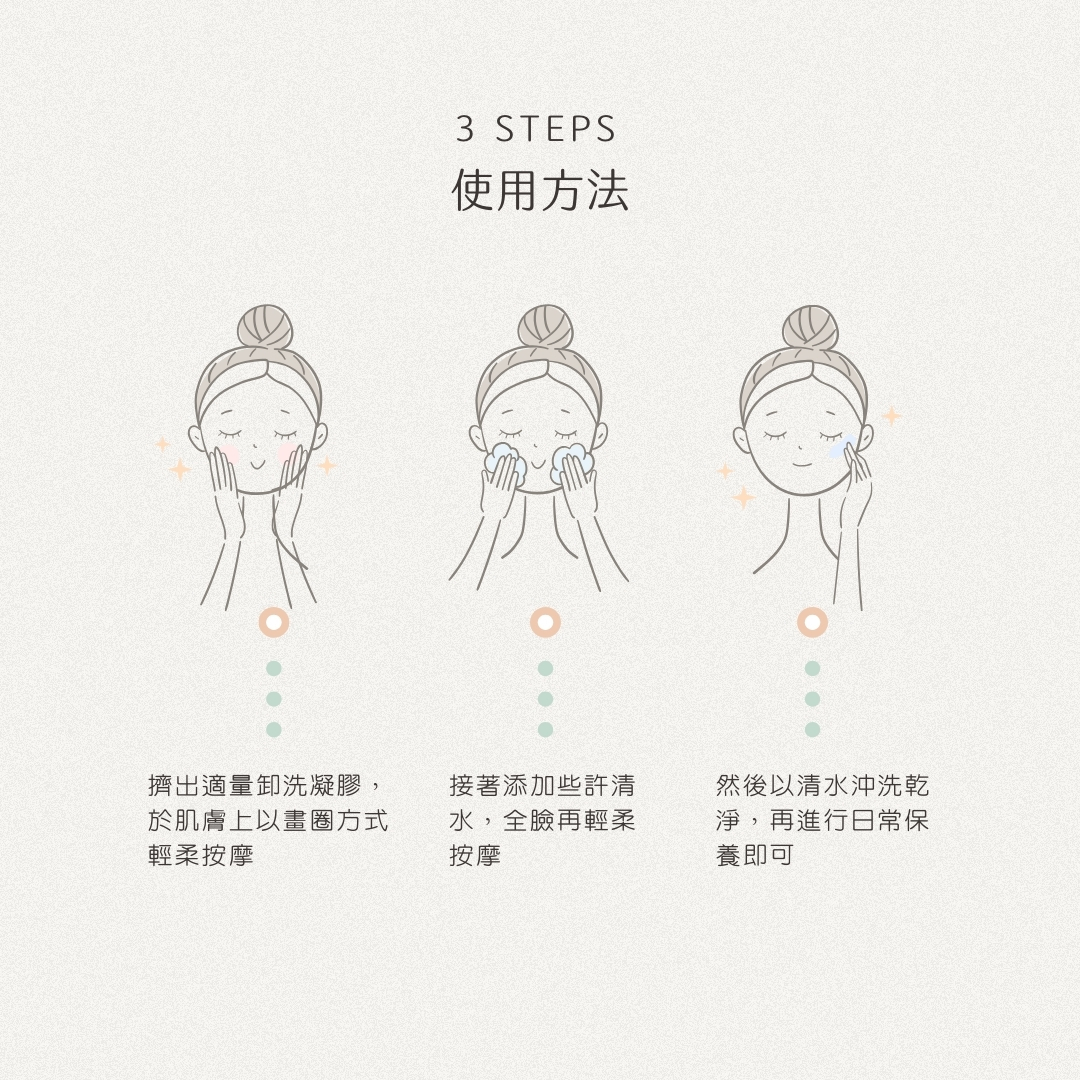 3 STEPS
使用方法

擠出適量卸洗凝膠，於肌膚上以畫圈方式輕柔按摩

接著添加些許清水，全臉再輕柔按摩

然後以清水沖洗乾淨，再進行日常保養即可