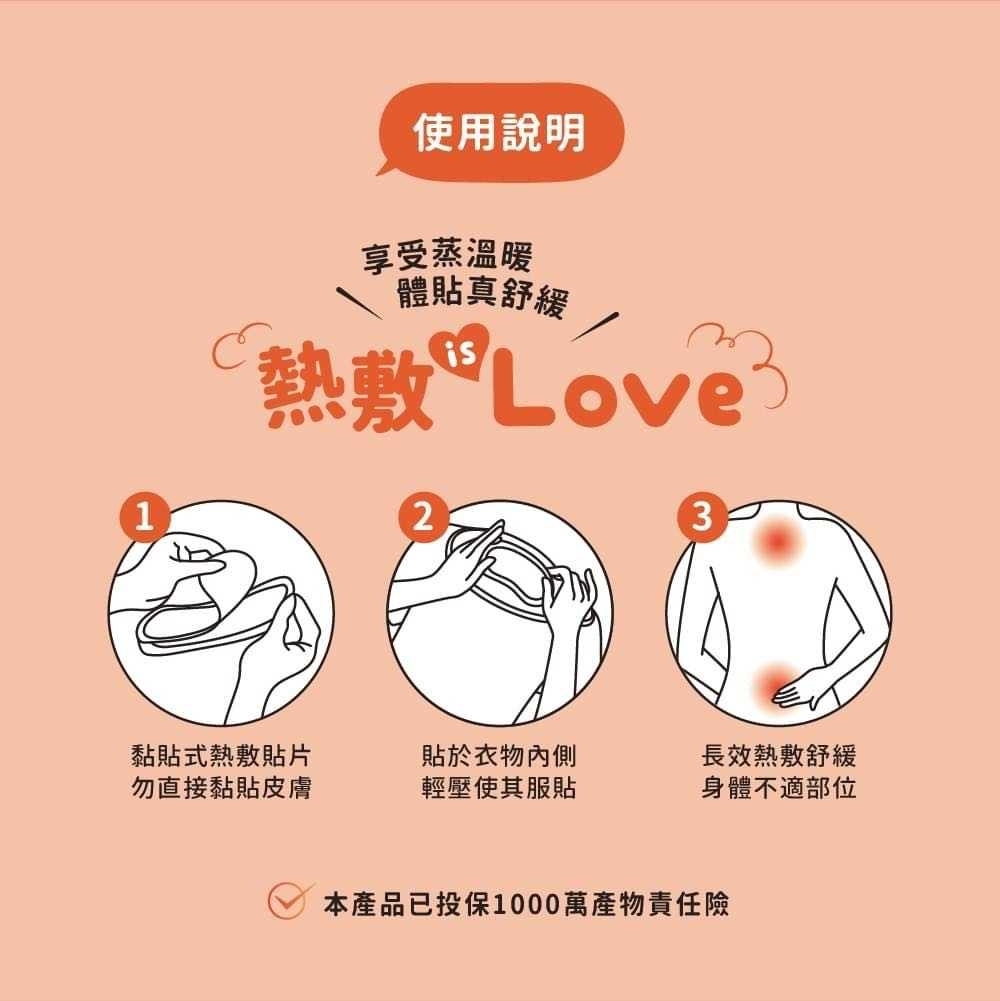 使用說明

享受蒸溫暖
體貼真舒緩

熱敷 is Love

1
黏貼式熱敷貼片
勿直接黏貼皮膚

2
貼於衣物內側
輕壓使其服貼

3
長效熱敷舒緩
身體不適部位

本產品已投保1000萬產物責任險