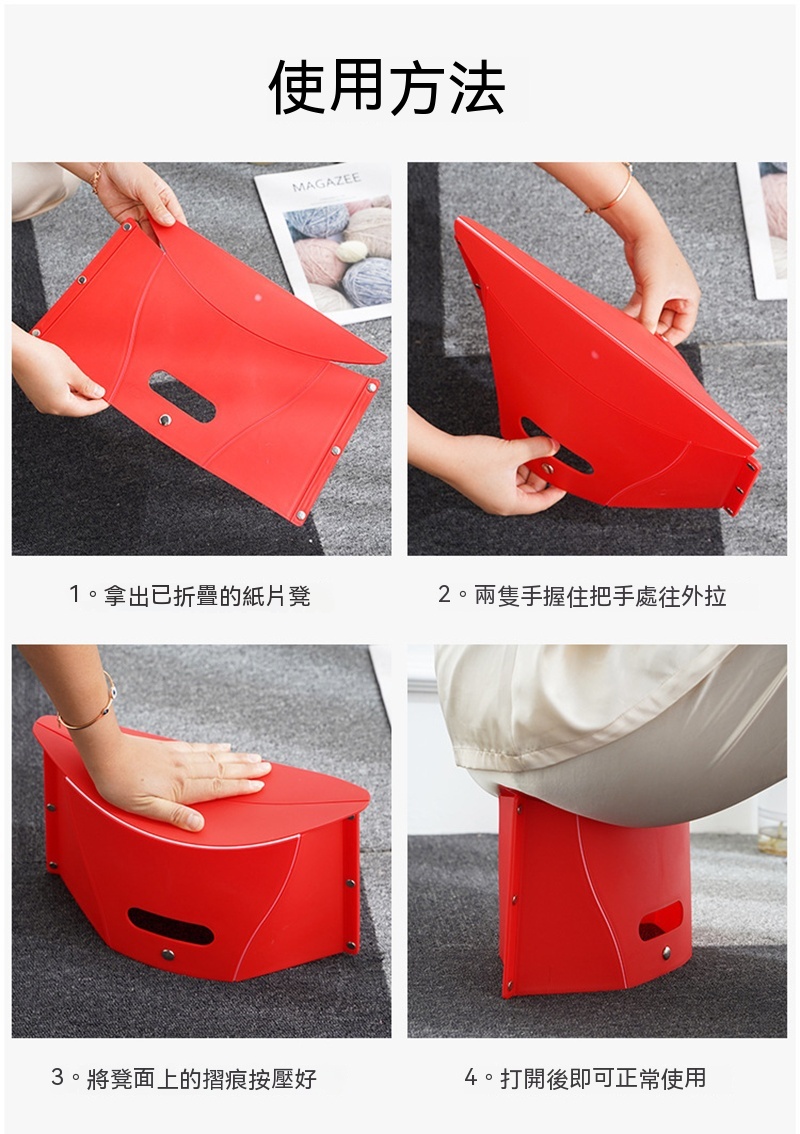 使用方法

MAGAZEE

1。拿出已折疊的紙片凳

2。兩隻手握住把手處往外拉

3。將凳面上的摺痕按壓好

4。打開後即可正常使用