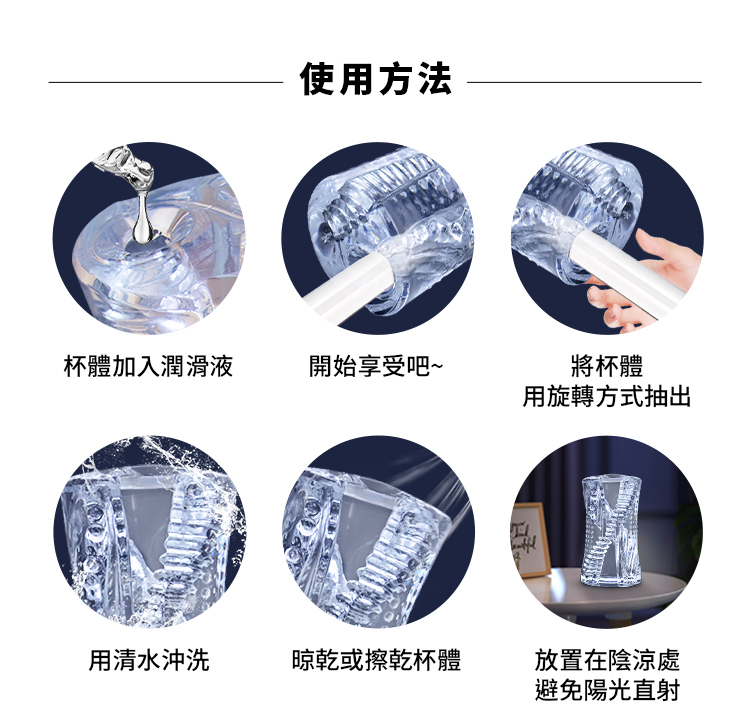 使用方法

杯體加入潤滑液

開始享受吧~

將杯體
用旋轉方式抽出

用清水沖洗

晾乾或擦乾杯體

放置在陰涼處
避免陽光直射