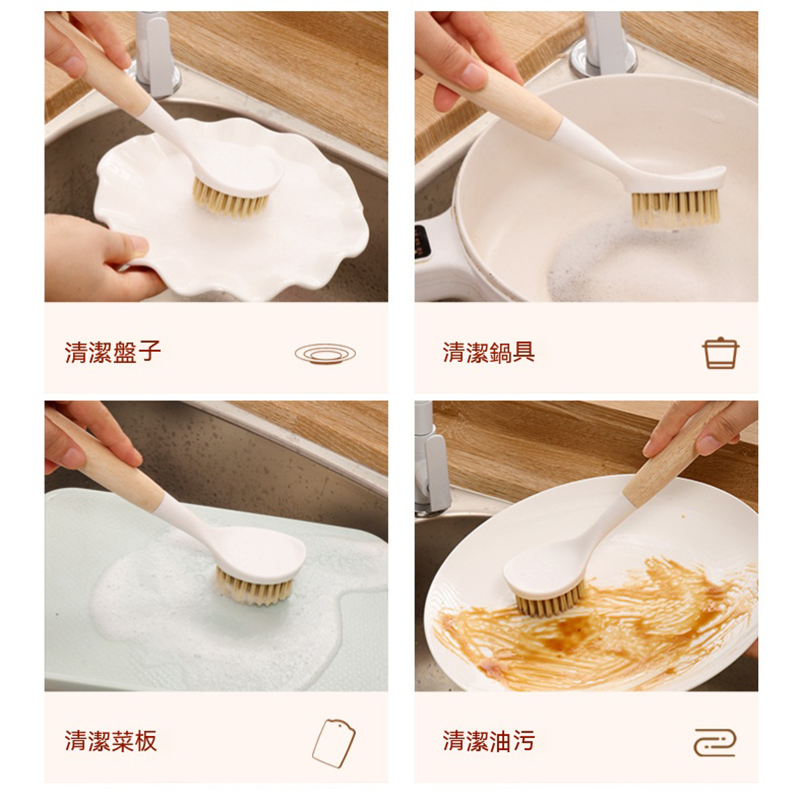 清潔盤子

清潔鍋具

清潔菜板

清潔油污